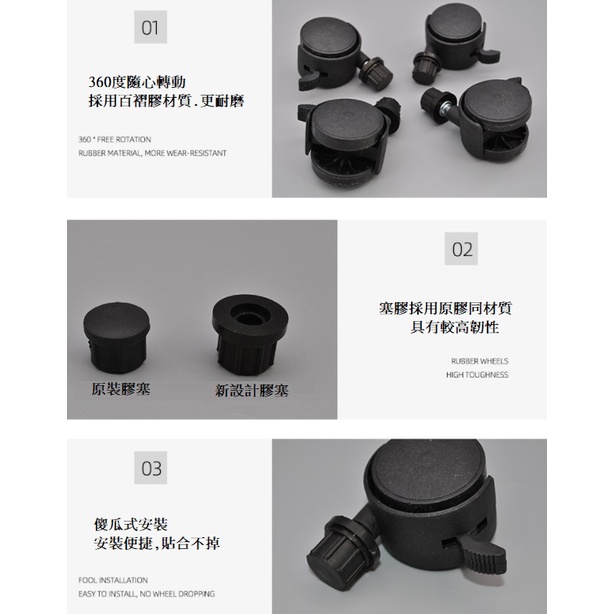 01

360度隨心轉動
採用百褶膠材質.更耐磨

360 ° FREE ROTATION
RUBBER MATERIAL, MORE WEAR-RESISTANT

原裝膠塞

新設計膠塞

02

塞膠採用原膠同材質
具有較高韌性

RUBBER WHEELS
HIGH TOUGHNESS

03

傻瓜式安裝
安裝便捷,貼合不掉

FOOL INSTALLATION
EASY TO INSTALL, NO WHEEL DROPPING