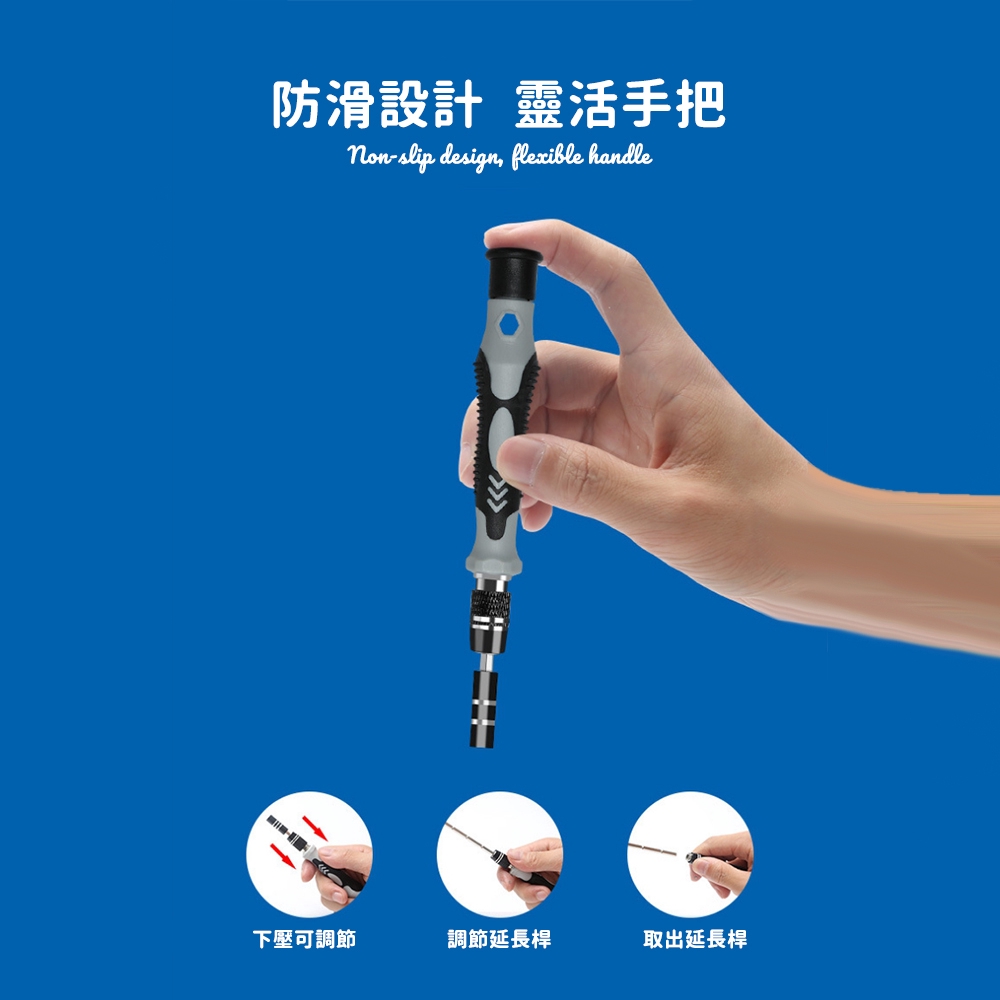 防滑設計 靈活手把

Non-slip design, flexible handle

下壓可調節

調節延長桿

取出延長桿