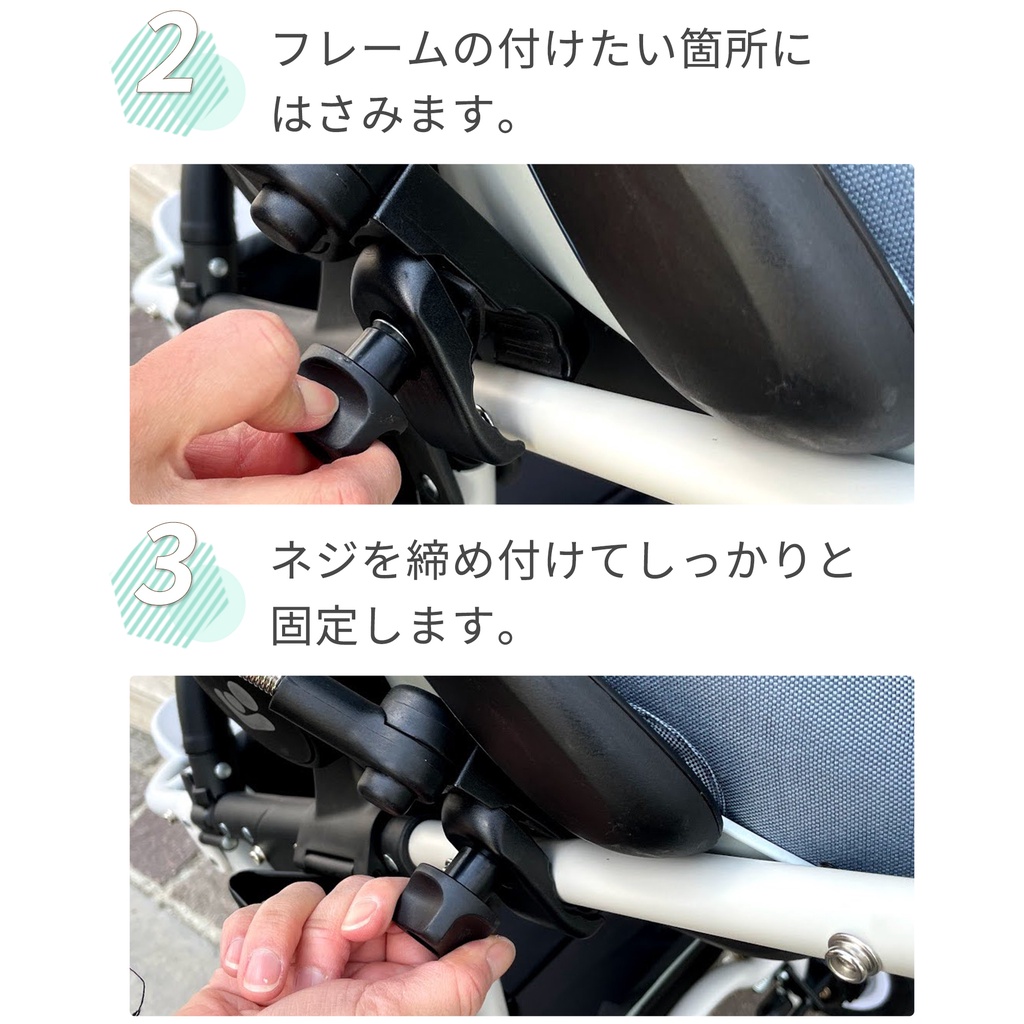 2
フレームの付けたい箇所にはさみます。

3
ネジを締め付けてしっかりと固定します。