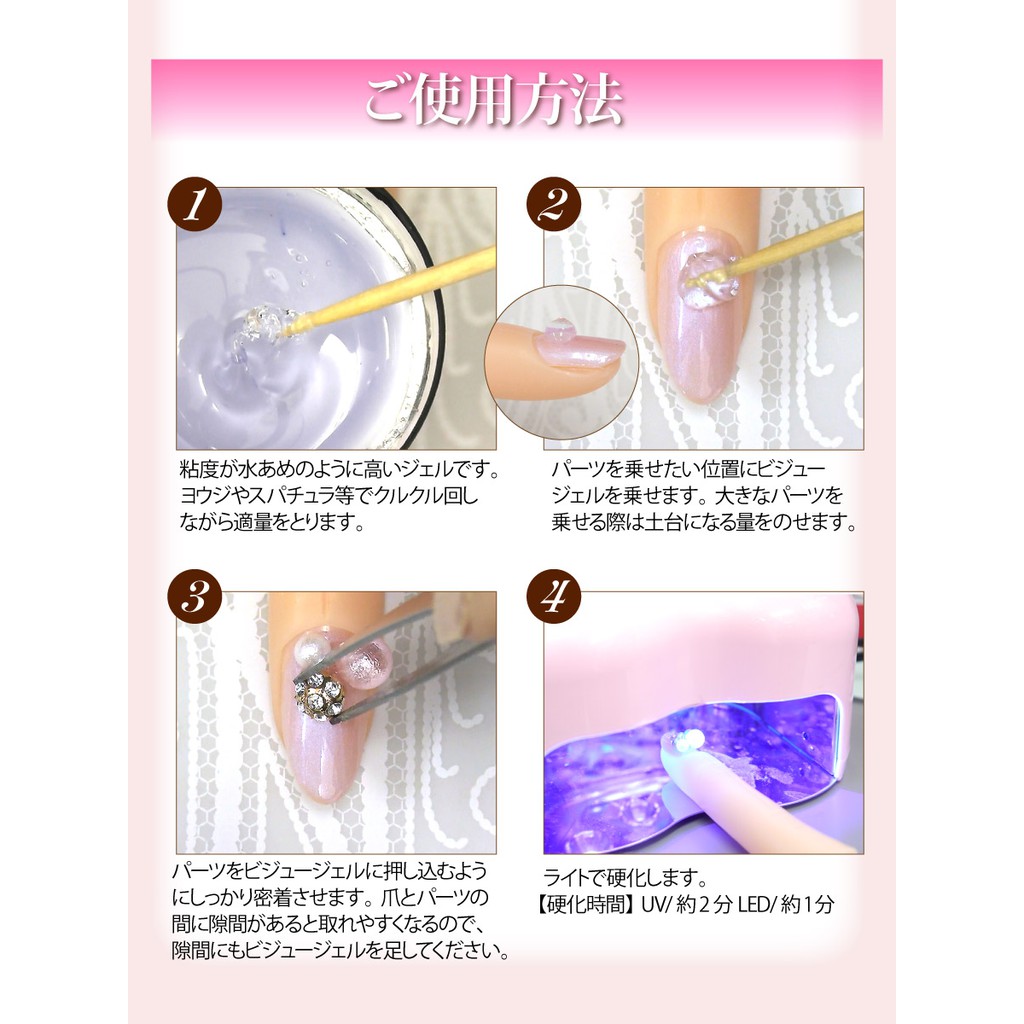 ご使用方法

1

粘度が水あめのように高いジェルです。ヨウジやスパチュラ等でクルクル回しながら適量をとります。

2

パーツを乗せたい位置にビジュージェルを乗せます。大きなパーツを乗せる際は土台になる量をのせます。

3

パーツをビジュージェルに押し込むようにしっかり密着させます。爪とパーツの間に隙間があると取れやすくなるので、隙間にもビジュージェルを足してください。

4

ライトで硬化します。
【硬化時間】UV/ 約２分 LED/ 約1分