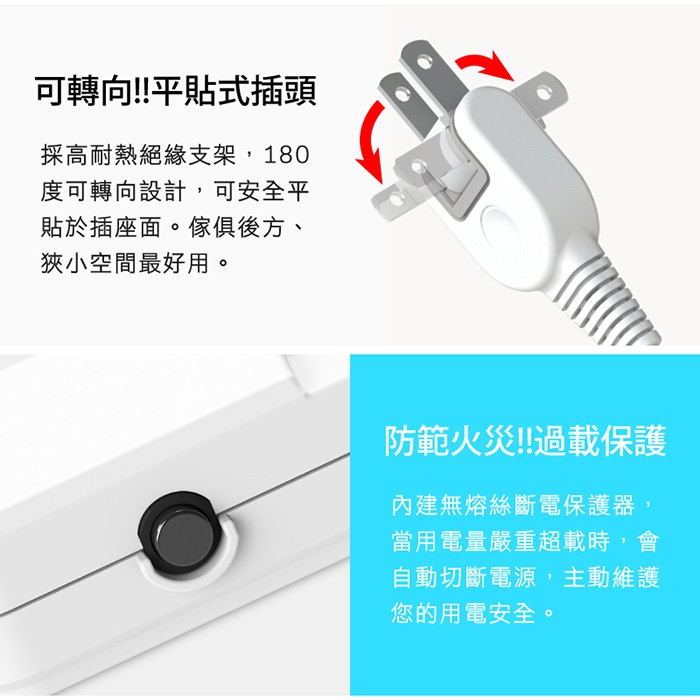 可轉向!!平貼式插頭

採高耐熱絕緣支架，180度可轉向設計，可安全平貼於插座面。傢俱後方、狹小空間最好用。

防範火災!!過載保護

內建無熔絲斷電保護器，當用電量嚴重超載時，會自動切斷電源，主動維護您的用電安全。