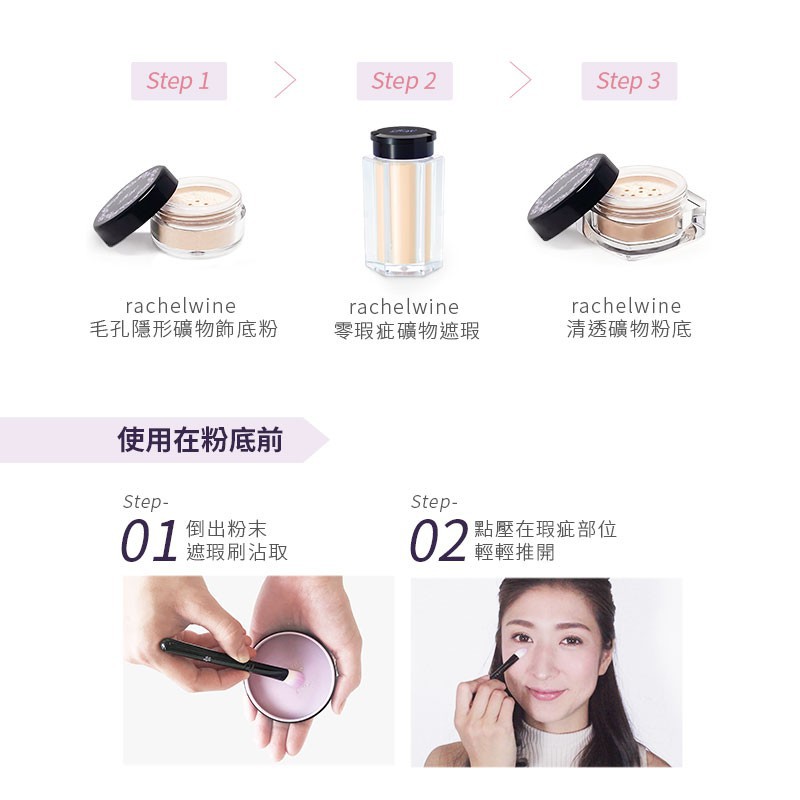 Step 1

Step 2

Step 3

rachelwine
毛孔隱形礦物飾底粉

rachelwine
零瑕疵礦物遮瑕

rachelwine
清透礦物粉底

使用在粉底前

Step-
01 倒出粉末
遮瑕刷沾取

Step-
02 點壓在瑕疵部位
輕輕推開