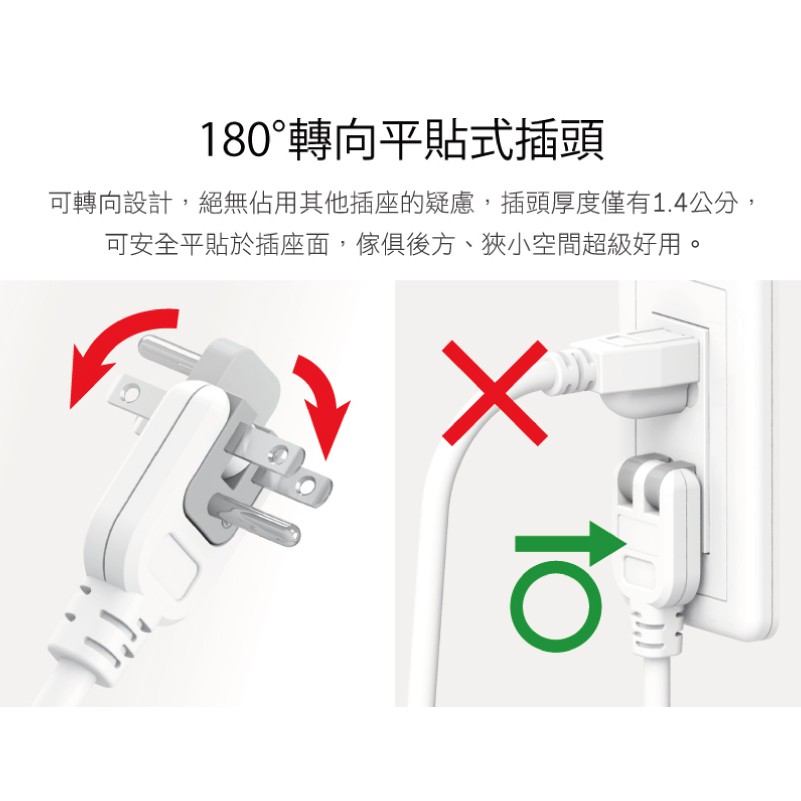 180°轉向平貼式插頭

可轉向設計，絕無佔用其他插座的疑慮，插頭厚度僅有1.4公分，可安全平貼於插座面，傢俱後方、狹小空間超級好用。