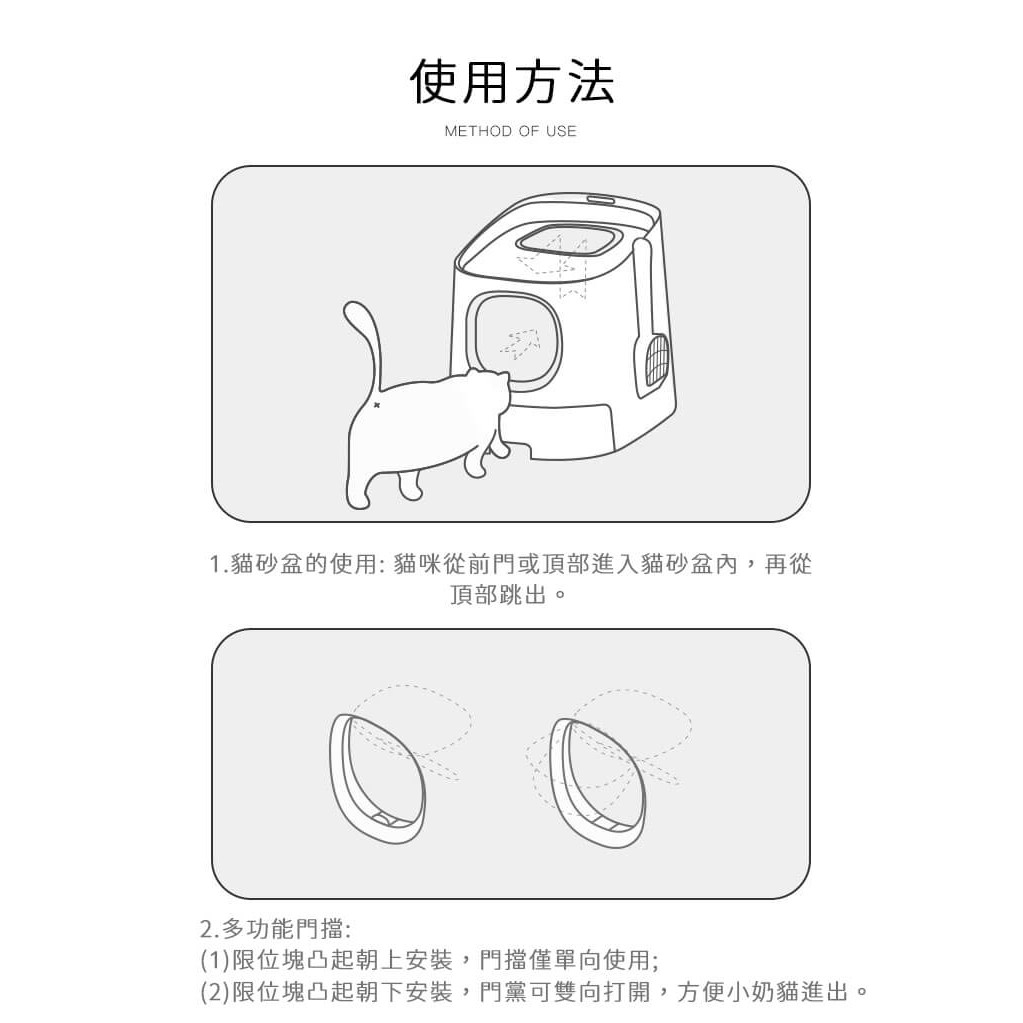 使用方法

METHOD OF USE

1.貓砂盆的使用: 貓咪從前門或頂部進入貓砂盆內，再從頂部跳出。

2.多功能門擋:
(1)限位塊凸起朝上安裝，門擋僅單向使用;
(2)限位塊凸起朝下安裝，門黨可雙向打開，方便小奶貓進出。