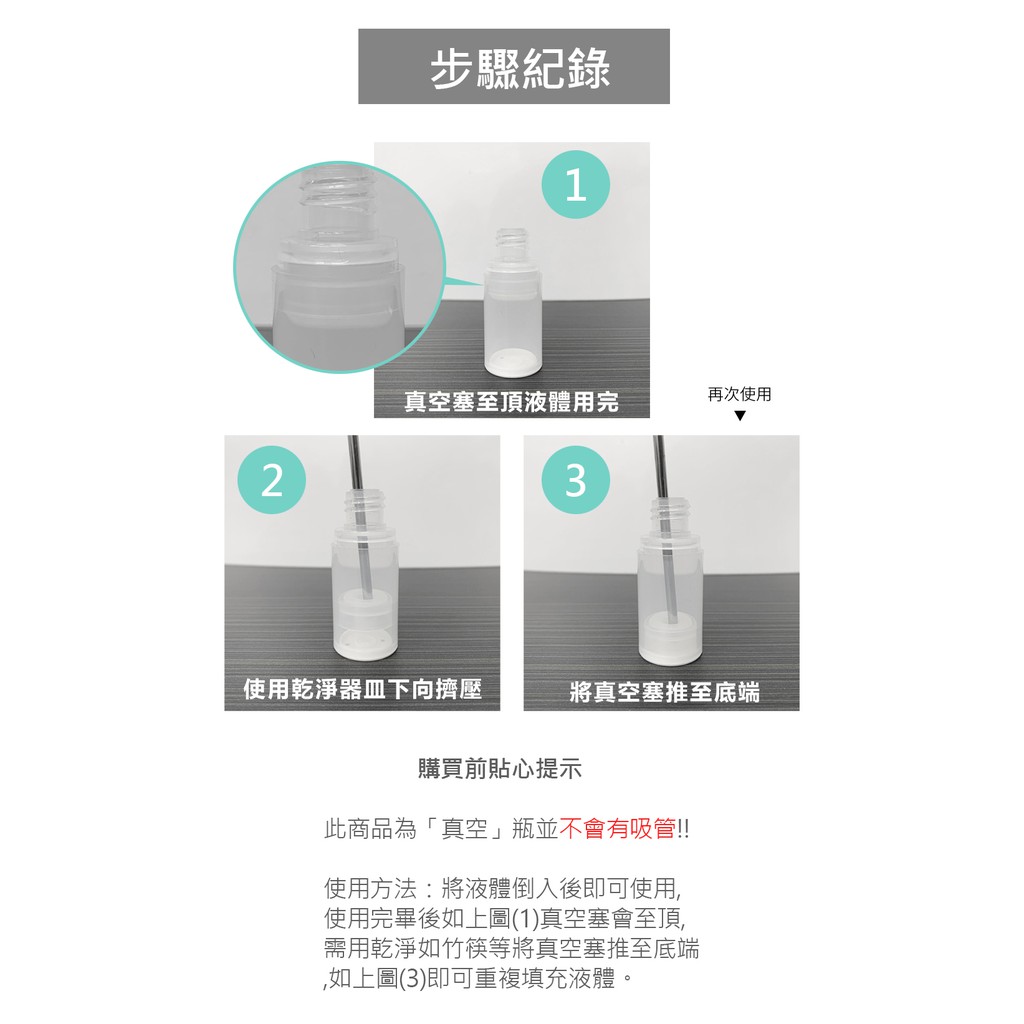 步驟紀錄

1
真空塞至頂液體用完

再次使用
▼

2
使用乾淨器皿下向擠壓

3
將真空塞推至底端

購買前貼心提示

此商品為「真空」瓶並不會有吸管!!

使用方法：將液體倒入後即可使用,
使用完畢後如上圖(1)真空塞會至頂,
需用乾淨如竹筷等將真空塞推至底端
,如上圖(3)即可重複填充液體。