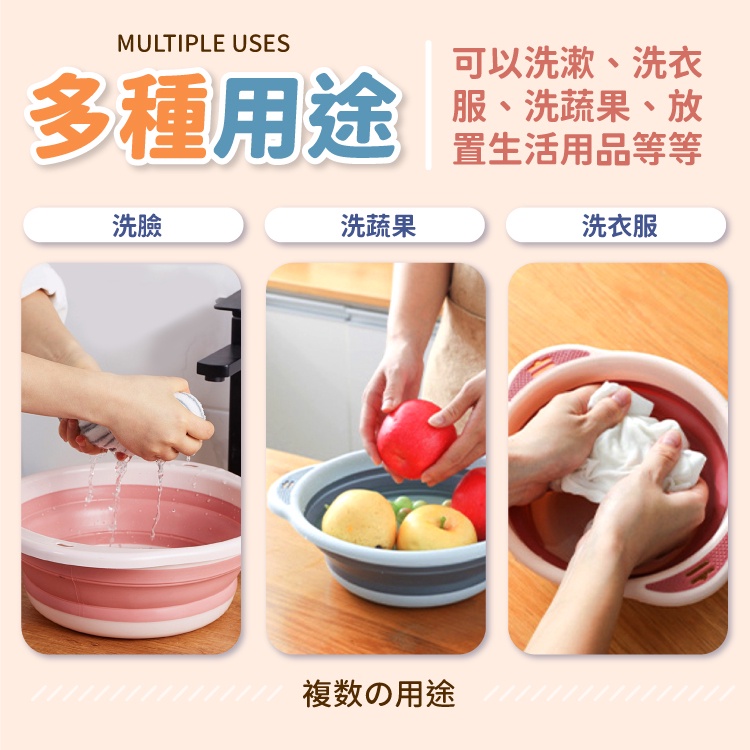 MULTIPLE USES
多種用途

可以洗漱、洗衣服、洗蔬果、放置生活用品等等

洗臉

洗蔬果

洗衣服

複数の用途