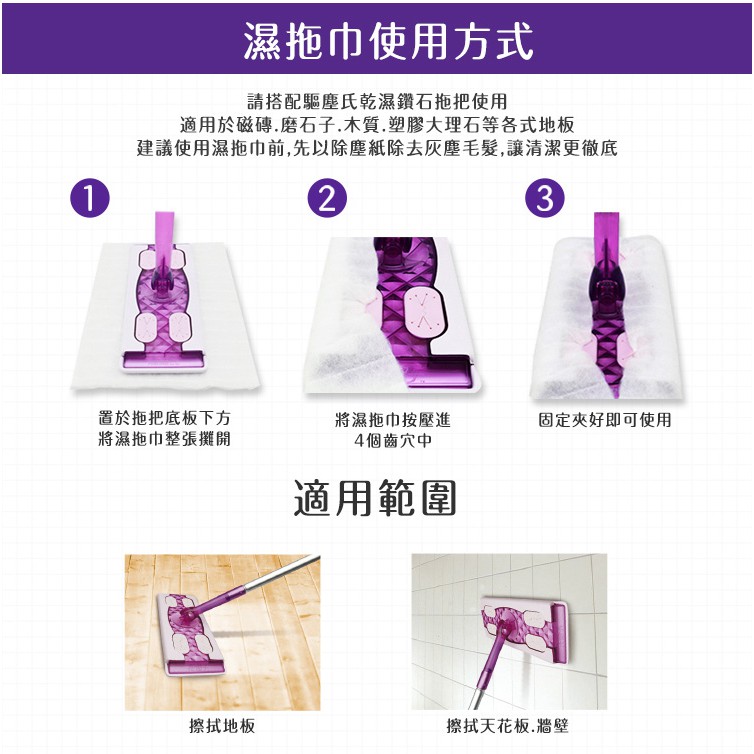 濕拖巾使用方式

請搭配驅塵氏乾濕鑽石拖把使用
適用於磁磚.磨石子.木質.塑膠大理石等各式地板
建議使用濕拖巾前,先以除塵紙除去灰塵毛髮,讓清潔更徹底

1

置於拖把底板下方
將濕拖巾整張攤開

2

將濕拖巾按壓進
4個齒穴中

3

固定夾好即可使用

適用範圍

擦拭地板

擦拭天花板.牆壁