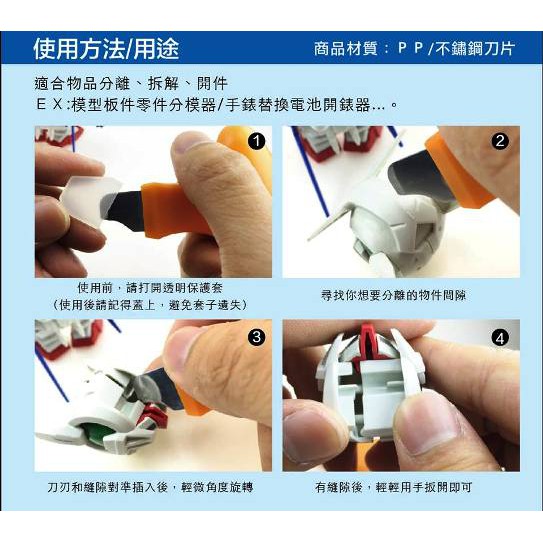 使用方法/用途

商品材質：PP/不鏽鋼刀片

適合物品分離、拆解、開件
EX:模型板件零件分模器/手錶替換電池開錶器...。

1

使用前，請打開透明保護套
(使用後請記得蓋上，避免套子遺失)

2

尋找你想要分離的物件間隙

3

刀刃和縫隙對準插入後，輕微角度旋轉

4

有縫隙後，輕輕用手扳開即可