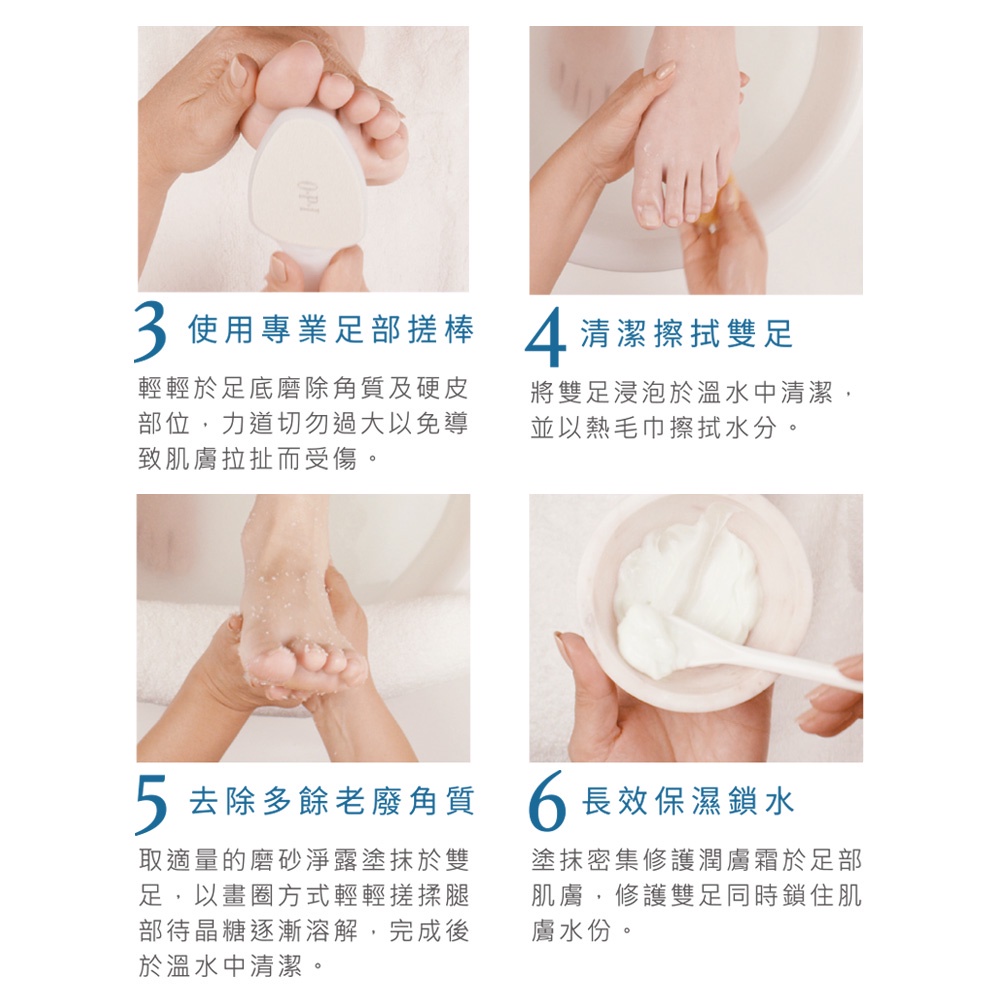 OPI

3 使用專業足部搓棒

輕輕於足底磨除角質及硬皮部位，力道切勿過大以免導致肌膚拉扯而受傷。

4 清潔擦拭雙足

將雙足浸泡於溫水中清潔，並以熱毛巾擦拭水分。

5 去除多餘老廢角質

取適量的磨砂淨露塗抹於雙足，以畫圈方式輕輕搓揉腿部待晶糖逐漸溶解，完成後於溫水中清潔。

6 長效保濕鎖水

塗抹密集修護潤膚霜於足部肌膚，修護雙足同時鎖住肌膚水份。