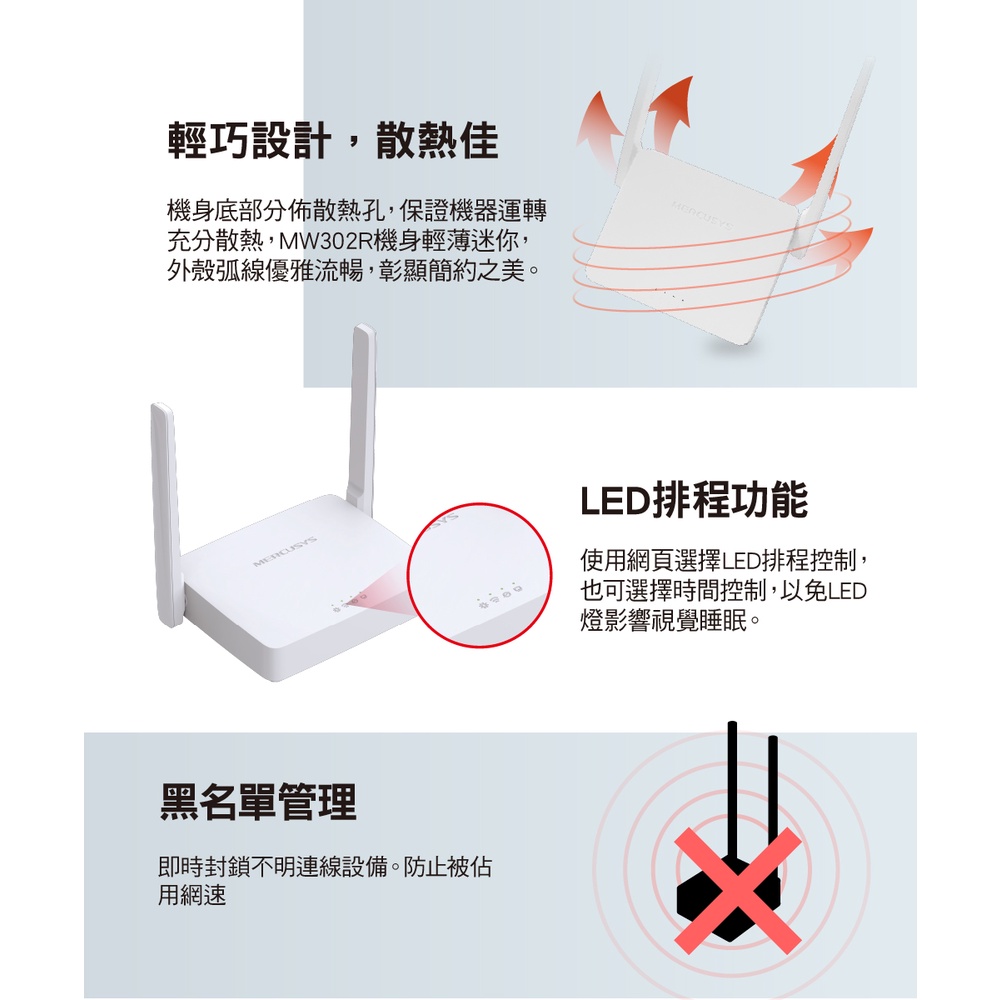 輕巧設計，散熱佳

機身底部分佈散熱孔，保證機器運轉充分散熱，MW302R機身輕薄迷你，外殼弧線優雅流暢，彰顯簡約之美。

MERCUSYS

MERCUSYS

LED排程功能

使用網頁選擇LED排程控制，也可選擇時間控制，以免LED燈影響視覺睡眠。

黑名單管理

即時封鎖不明連線設備。防止被佔用網速