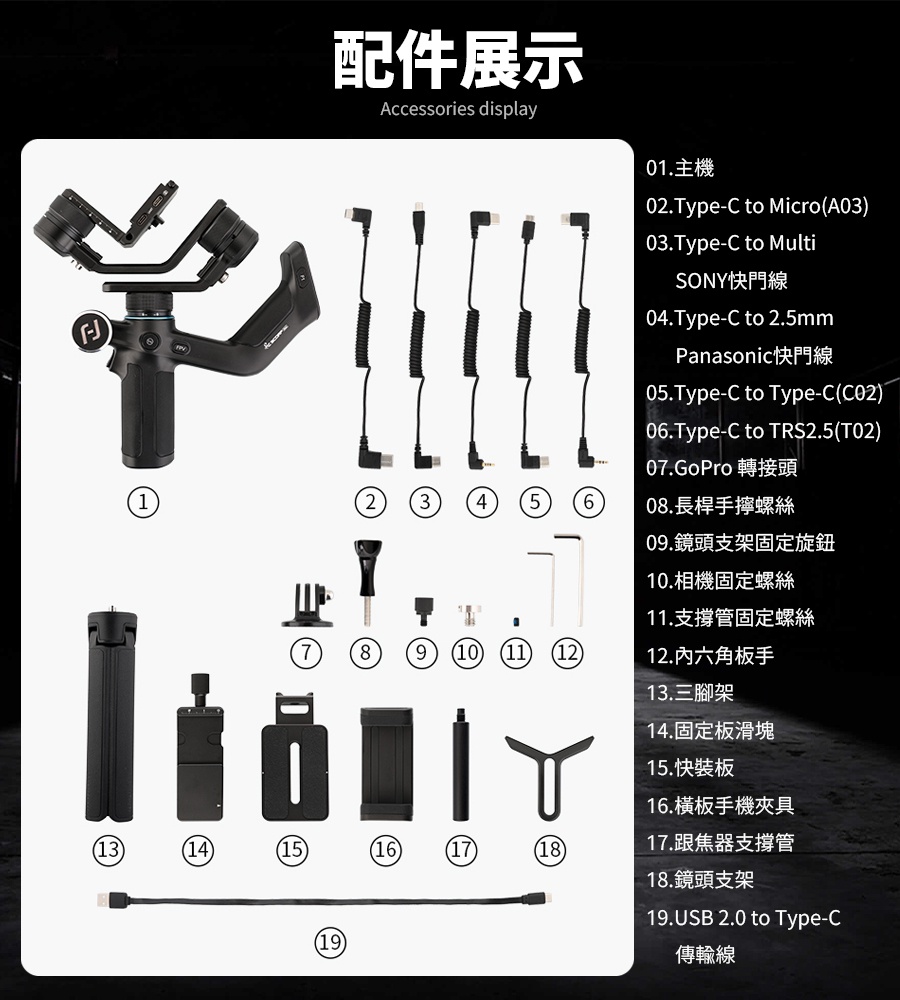 配件展示
Accessories display

①
② ③ ④ ⑤ ⑥
⑦ ⑧ ⑨ ⑩ ⑪ ⑫
⑬ ⑭ ⑮ ⑯ ⑰ ⑱
⑲

01.主機
02.Type-C to Micro(A03)
03.Type-C to Multi SONY快門線
04.Type-C to 2.5mm Panasonic快門線
05.Type-C to Type-C(C02)
06.Type-C to TRS2.5(T02)
07.GoPro 轉接頭
08.長桿手擰螺絲
09.鏡頭支架固定旋鈕
10.相機固定螺絲
11.支撐管固定螺絲
12.內六角板手
13.三腳架
14.固定板滑塊
15.快裝板
16.橫板手機夾具
17.跟焦器支撐管
18.鏡頭支架
19.USB 2.0 to Type-C 傳輸線