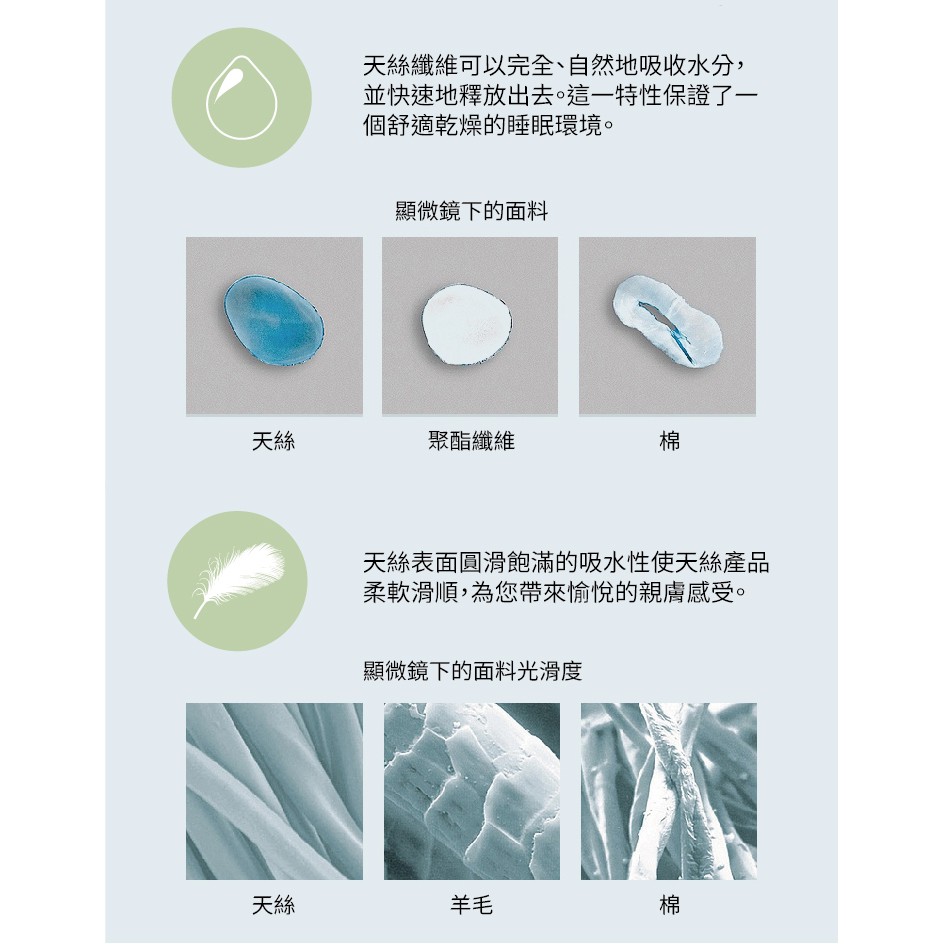 天絲纖維可以完全、自然地吸收水分，並快速地釋放出去。這一特性保證了一個舒適乾燥的睡眠環境。

顯微鏡下的面料

天絲

聚酯纖維

棉

天絲表面圓滑飽滿的吸水性使天絲產品柔軟滑順，為您帶來愉悅的親膚感受。

顯微鏡下的面料光滑度

天絲

羊毛

棉