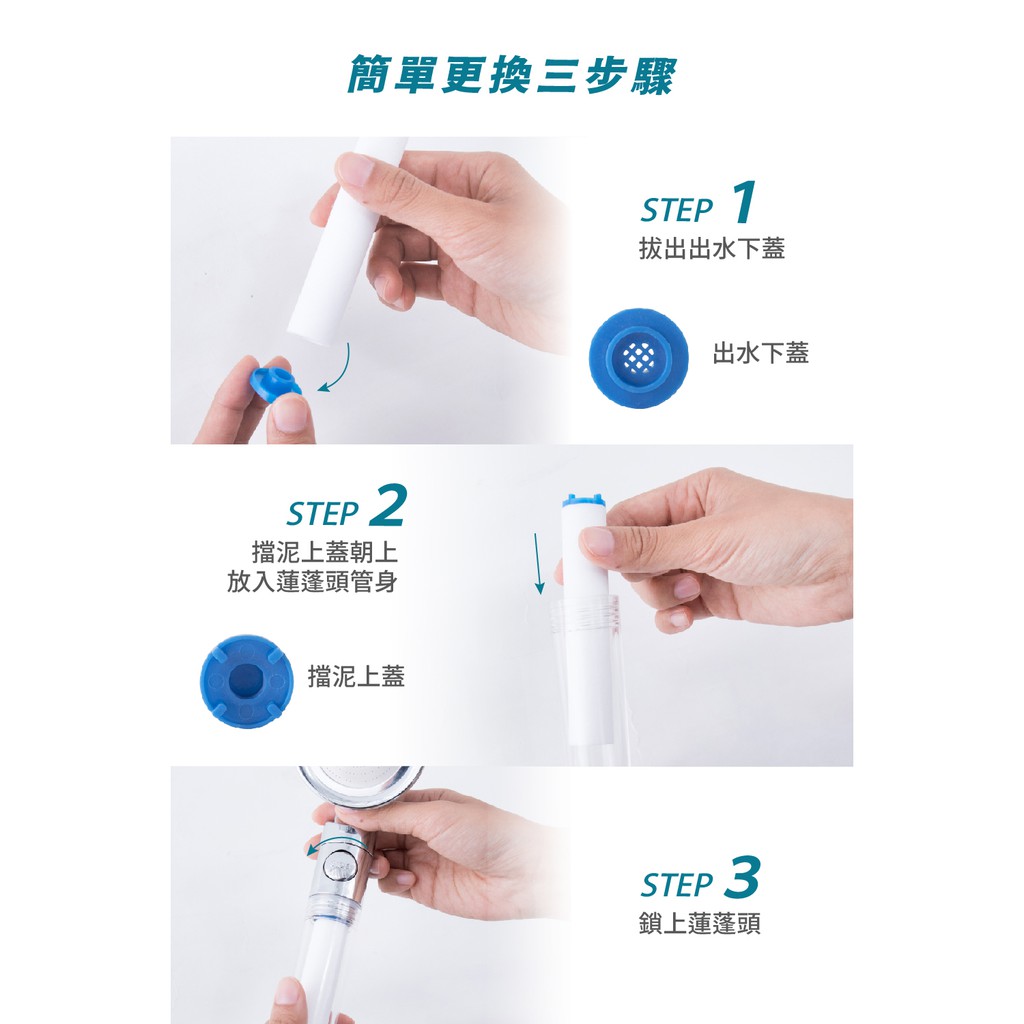 簡單更換三步驟

STEP 1
拔出出水下蓋

出水下蓋

STEP 2
擋泥上蓋朝上
放入蓮蓬頭管身

擋泥上蓋

STEP 3
鎖上蓮蓬頭