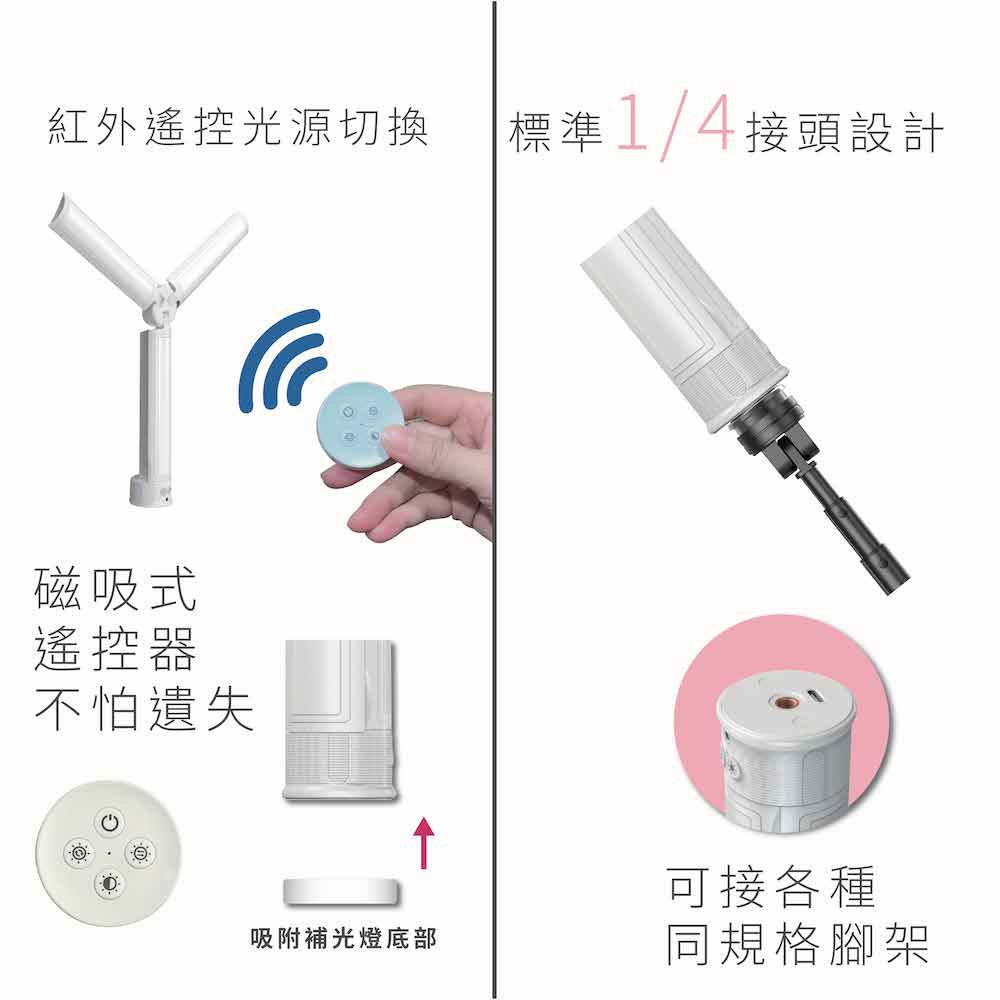 紅外遙控光源切換

磁吸式
遙控器
不怕遺失

吸附補光燈底部

標準1/4接頭設計

可接各種
同規格腳架