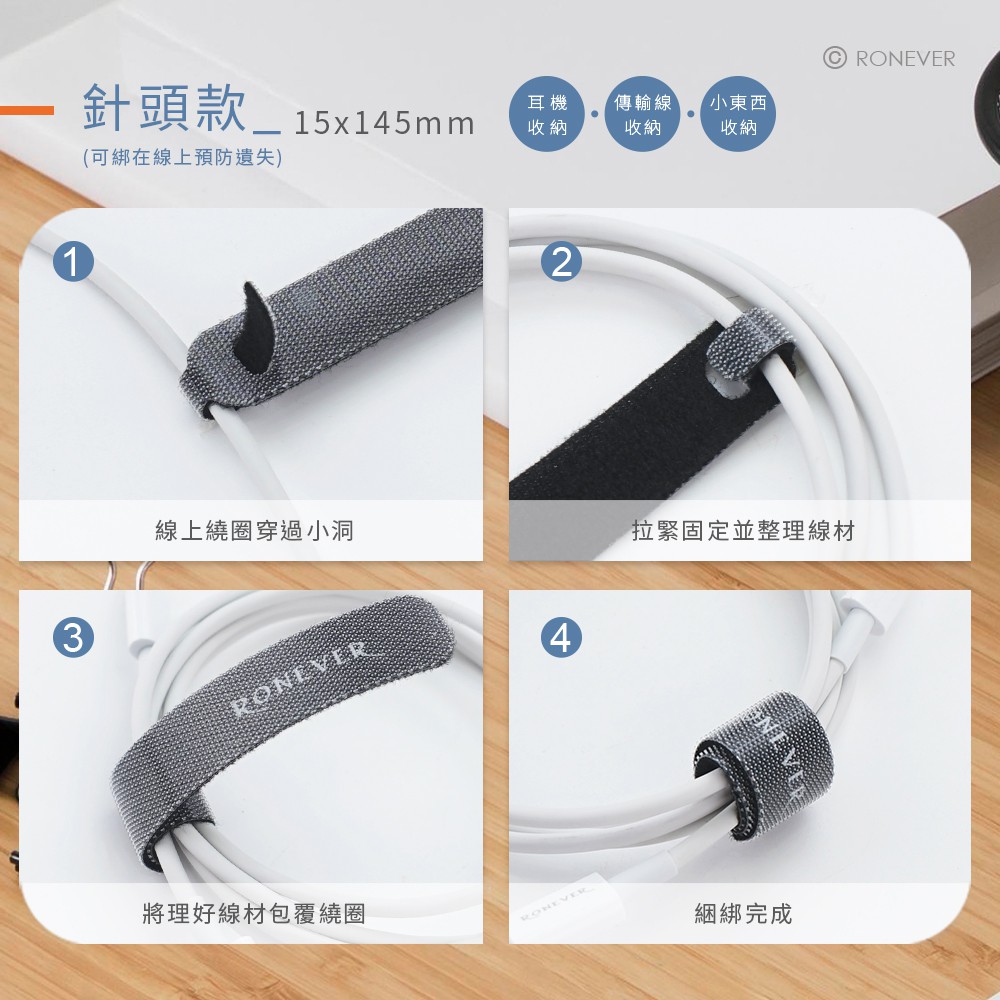 © RONEVER

針頭款_ 15x145mm
(可綁在線上預防遺失)

耳機收納 · 傳輸線收納 · 小東西收納

1
線上繞圈穿過小洞

2
拉緊固定並整理線材

3
RONEVER
將理好線材包覆繞圈

4
RONEVER
RONEVER
綑綁完成