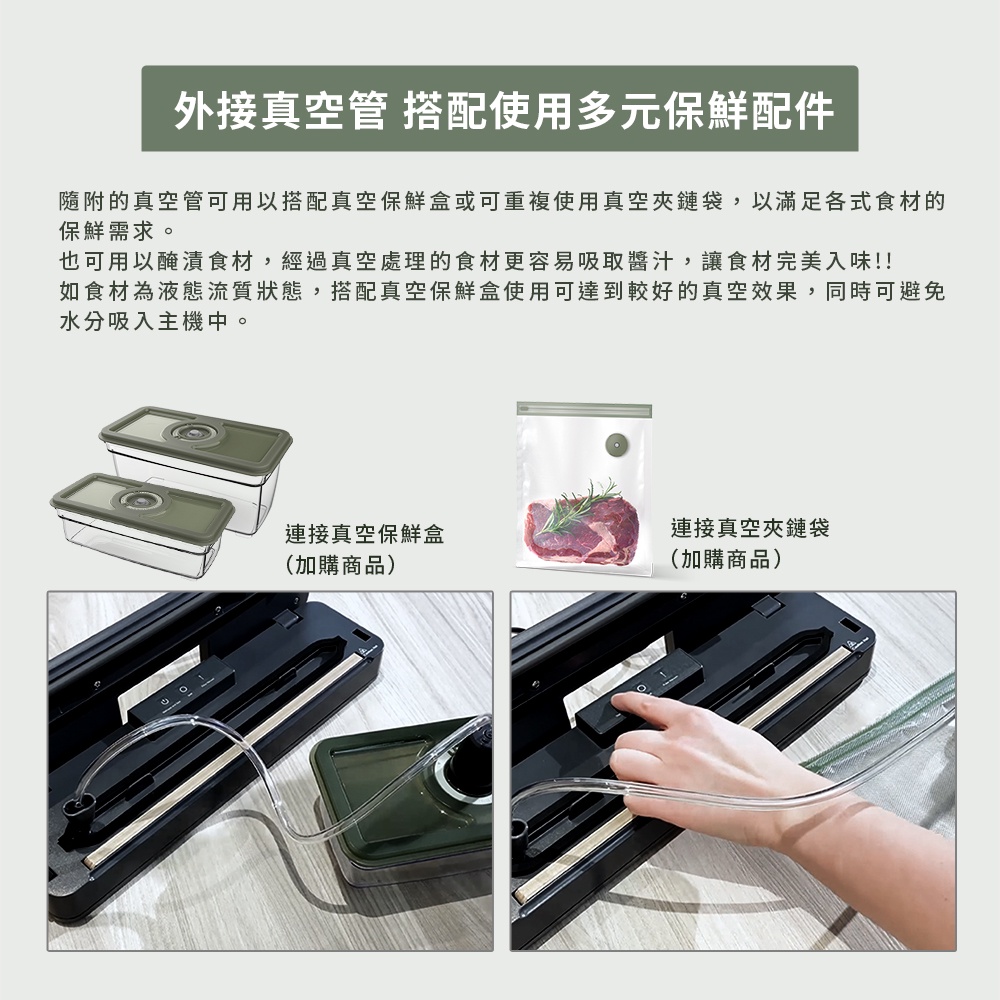 外接真空管 搭配使用多元保鮮配件

隨附的真空管可用以搭配真空保鮮盒或可重複使用真空夾鏈袋，以滿足各式食材的保鮮需求。
也可用以醃漬食材，經過真空處理的食材更容易吸取醬汁，讓食材完美入味!!
如食材為液態流質狀態，搭配真空保鮮盒使用可達到較好的真空效果，同時可避免水分吸入主機中。

連接真空保鮮盒
(加購商品)

連接真空夾鏈袋
(加購商品)