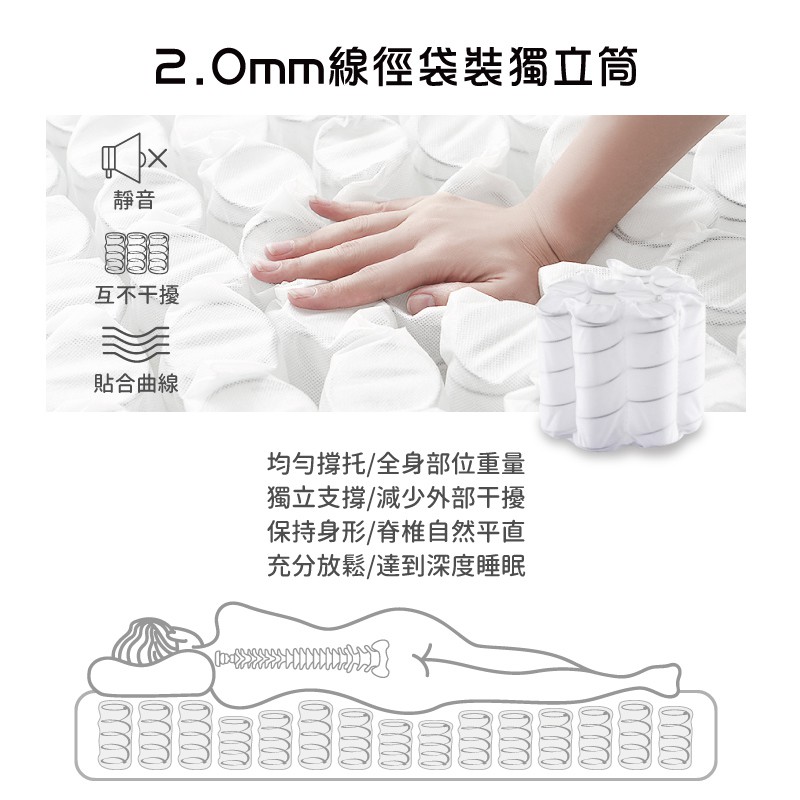 2.0mm線徑袋裝獨立筒

靜音

互不干擾

貼合曲線

均勻撐托/全身部位重量
獨立支撐/減少外部干擾
保持身形/脊椎自然平直
充分放鬆/達到深度睡眠