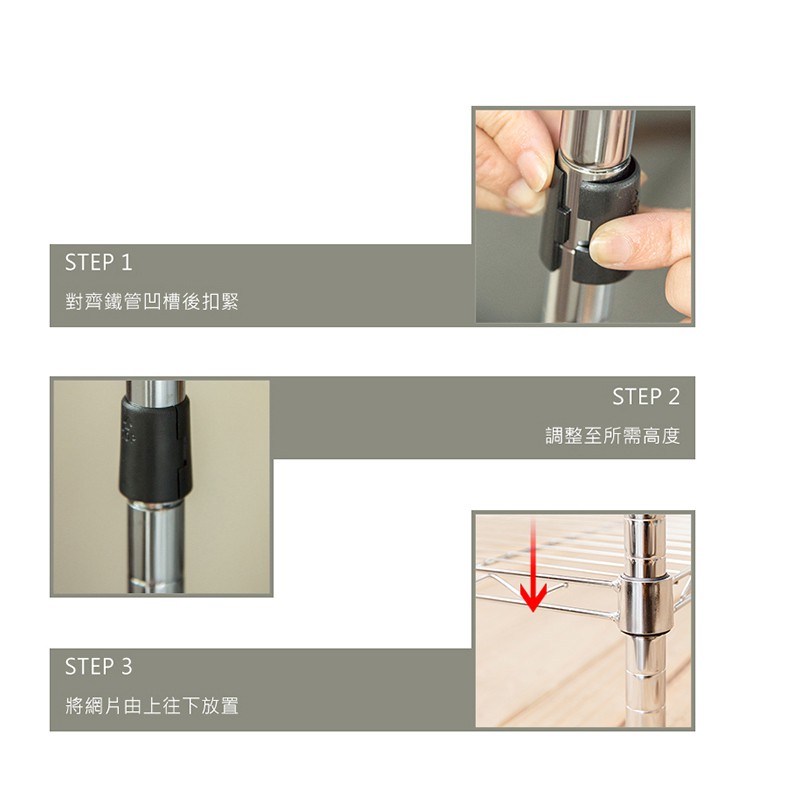 STEP 1

對齊鐵管凹槽後扣緊

STEP 2

調整至所需高度

STEP 3

將網片由上往下放置