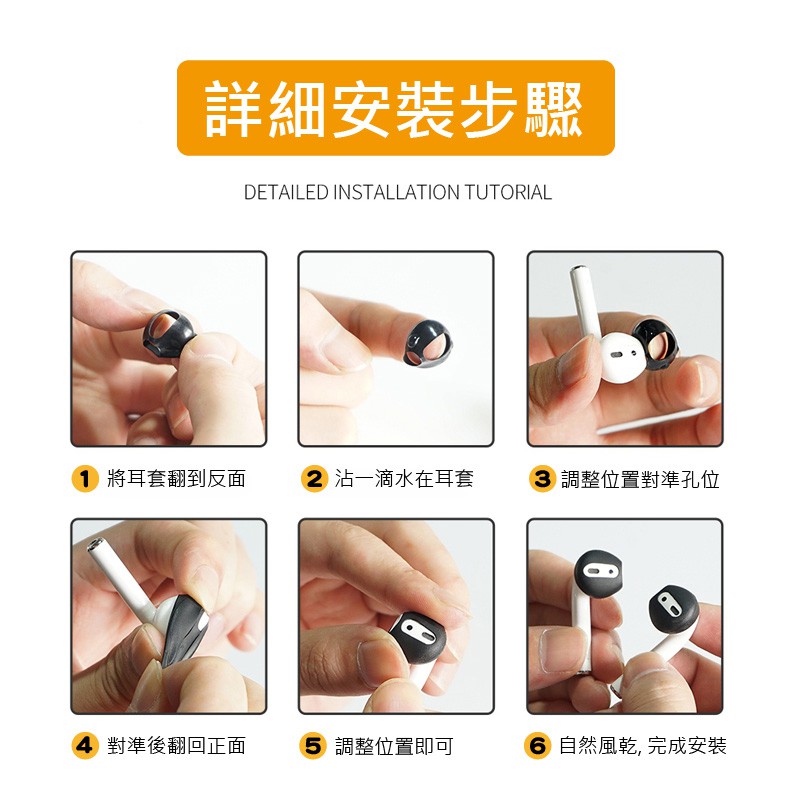 詳細安裝步驟

DETAILED INSTALLATION TUTORIAL

1 將耳套翻到反面

2 沾一滴水在耳套

3 調整位置對準孔位

4 對準後翻回正面

5 調整位置即可

6 自然風乾, 完成安裝