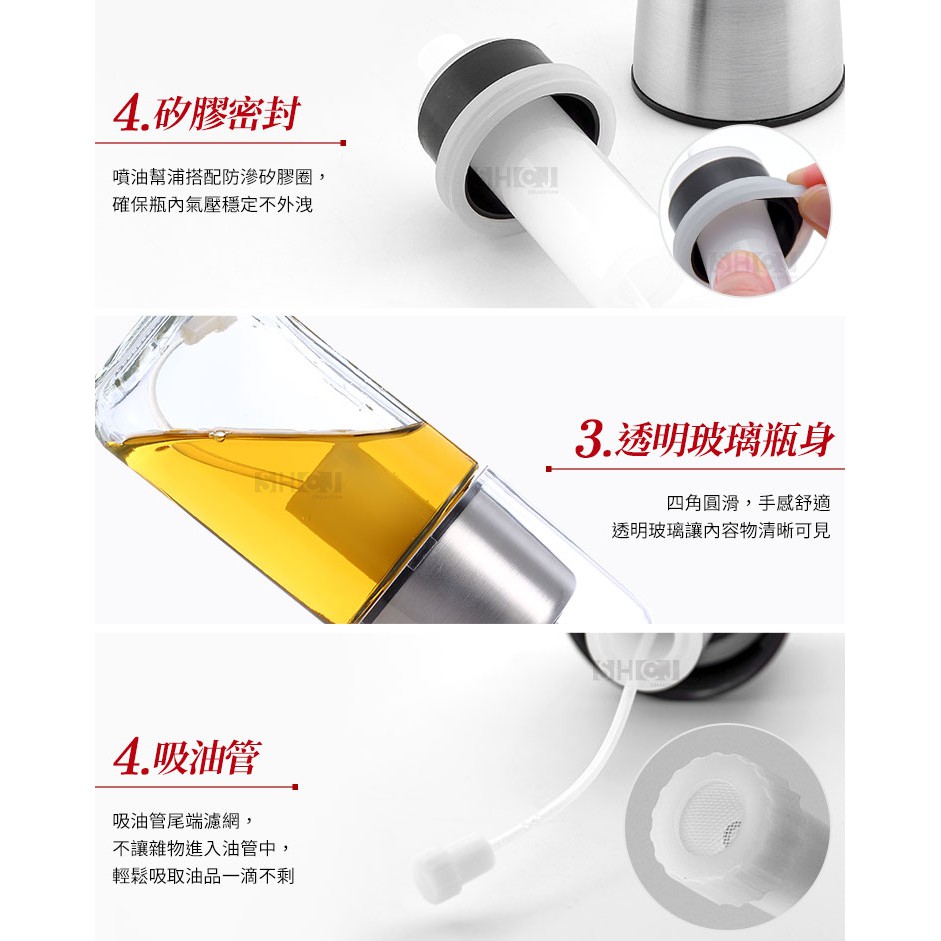 4.矽膠密封

噴油幫浦搭配防滲矽膠圈，
確保瓶內氣壓穩定不外洩

3.透明玻璃瓶身

四角圓滑，手感舒適
透明玻璃讓內容物清晰可見

4.吸油管

吸油管尾端濾網，
不讓雜物進入油管中，
輕鬆吸取油品一滴不剩