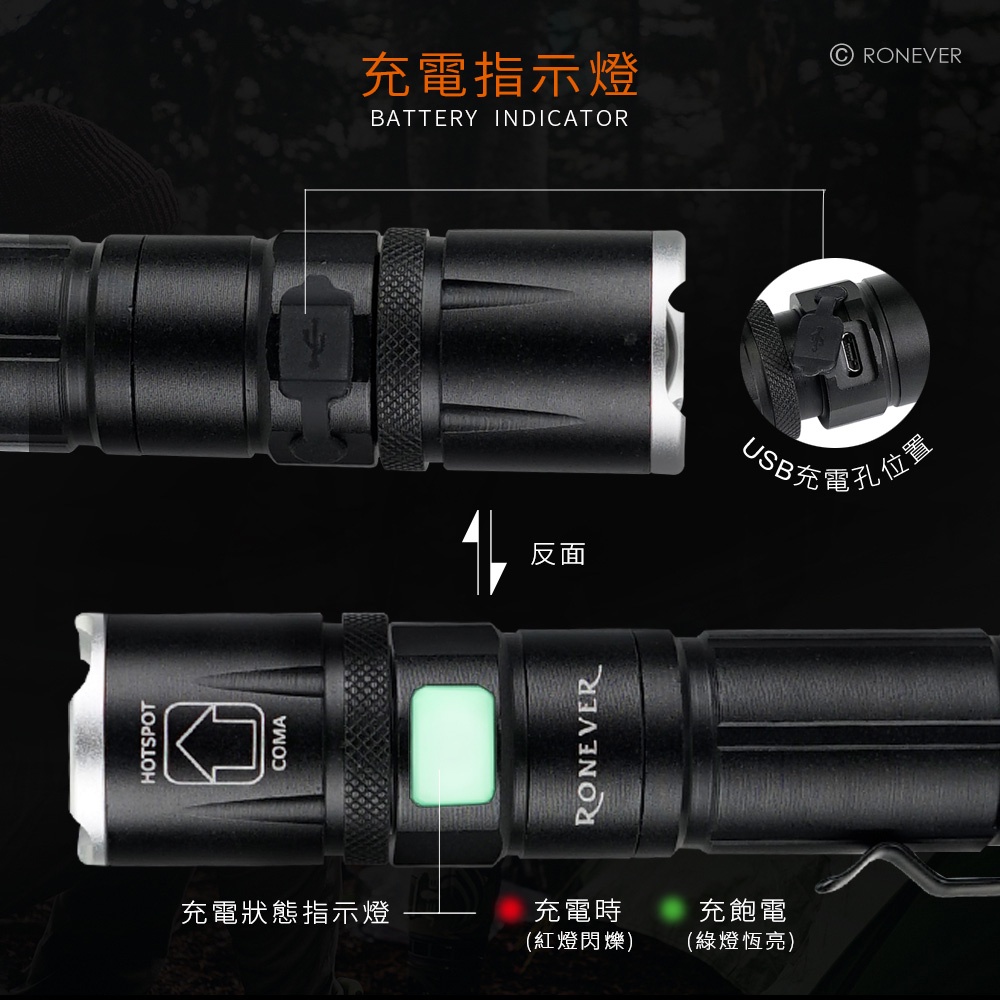 充電指示燈
BATTERY INDICATOR

© RONEVER

USB充電孔位置

反面

HOTSPOT
COMA
RONEVER

充電狀態指示燈

充電時
(紅燈閃爍)

充飽電
(綠燈恆亮)