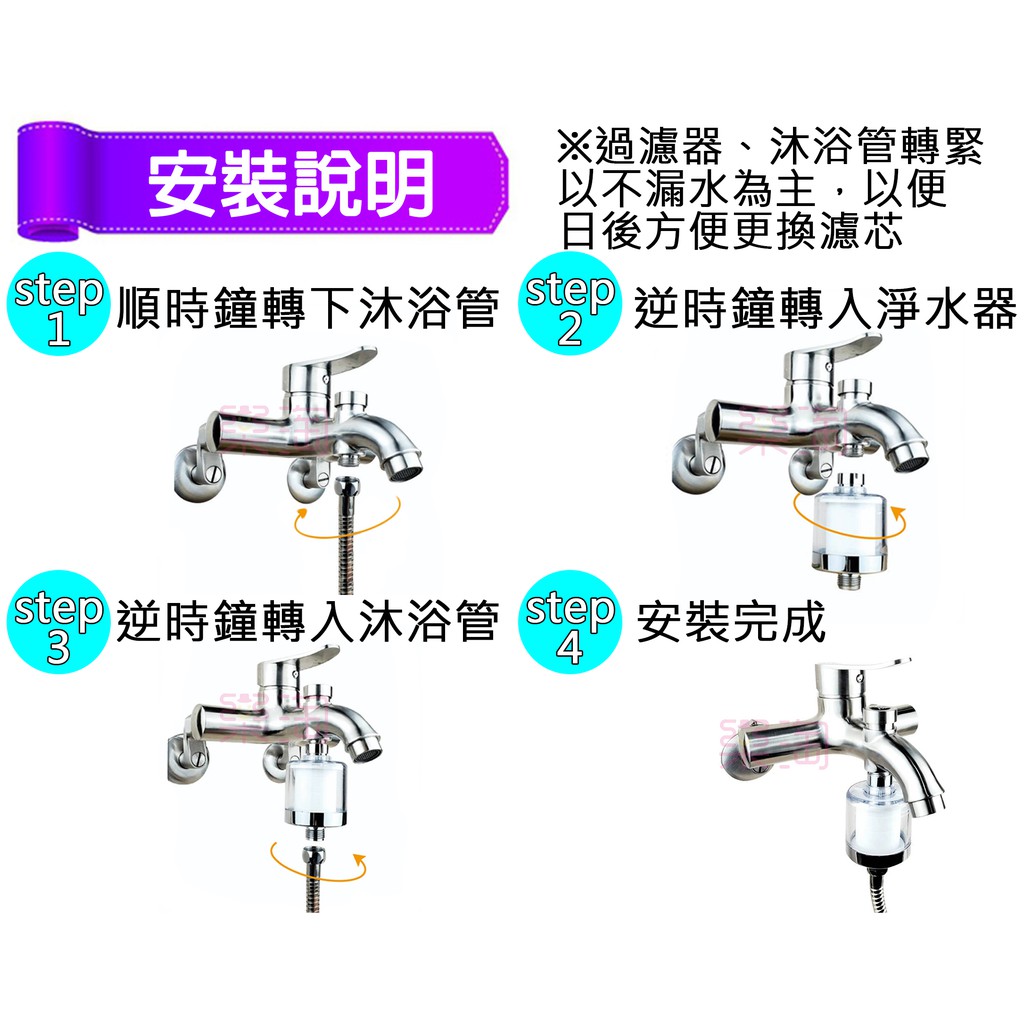 安裝說明

※過濾器、沐浴管轉緊以不漏水為主，以便日後方便更換濾芯

step 1 順時鐘轉下沐浴管

step 2 逆時鐘轉入淨水器

step 3 逆時鐘轉入沐浴管

step 4 安裝完成