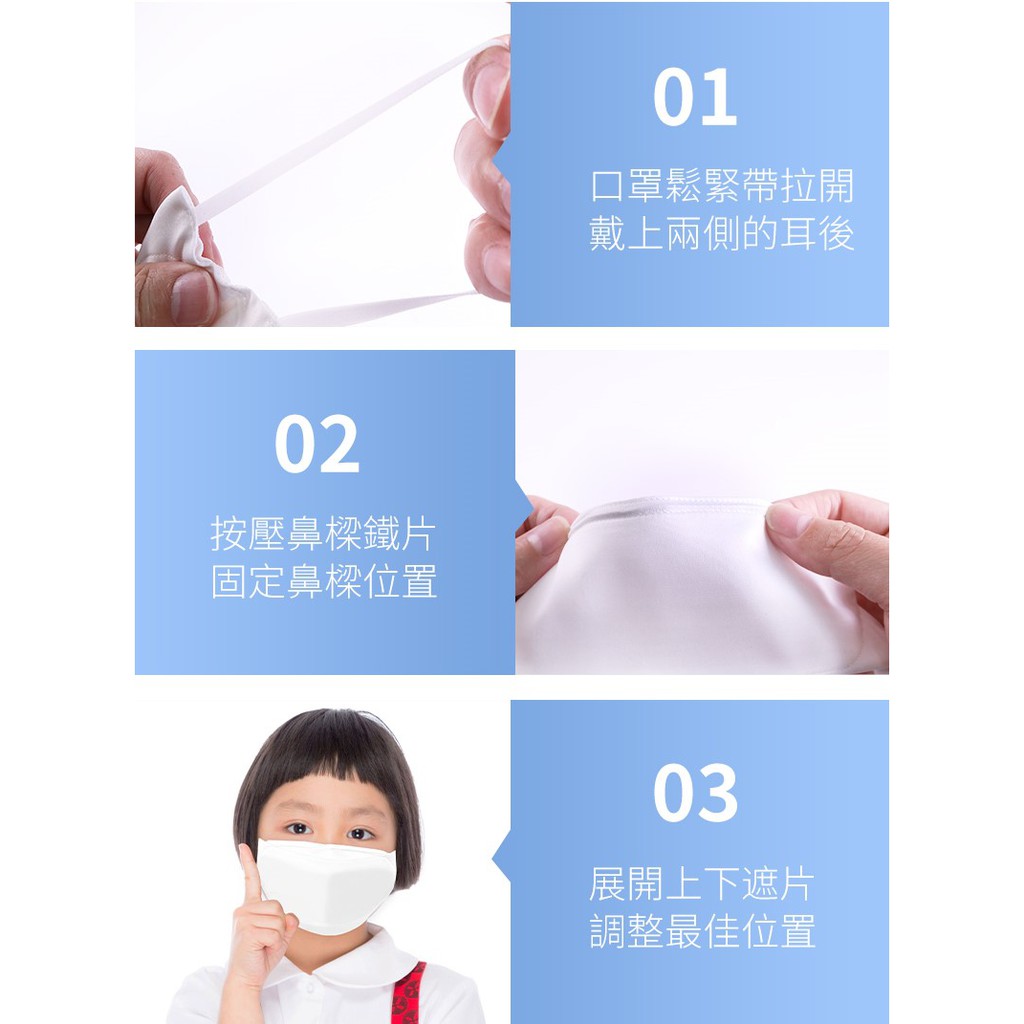 01

口罩鬆緊帶拉開
戴上兩側的耳後

02

按壓鼻樑鐵片
固定鼻樑位置

03

展開上下遮片
調整最佳位置