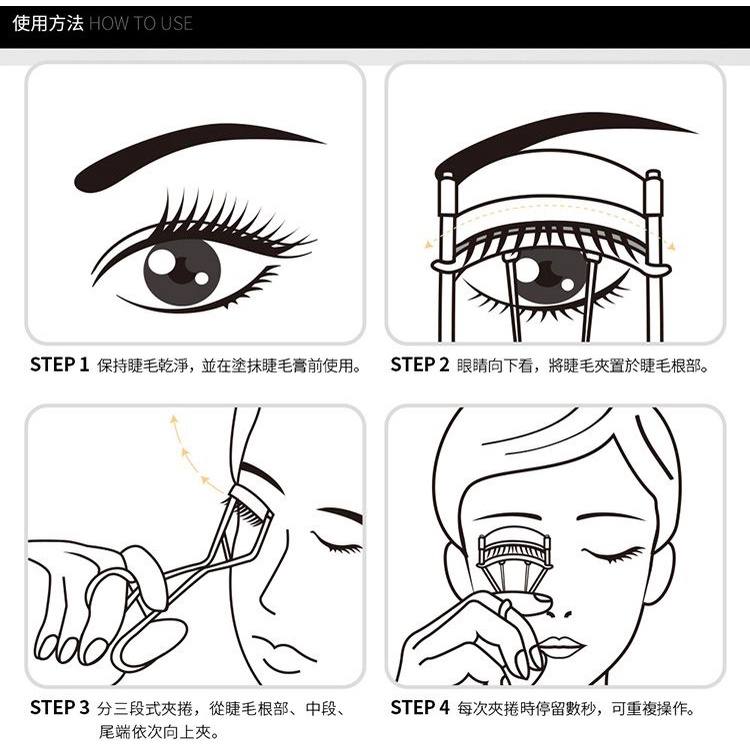 使用方法 HOW TO USE

STEP 1 保持睫毛乾淨，並在塗抹睫毛膏前使用。

STEP 2 眼睛向下看，將睫毛夾置於睫毛根部。

STEP 3 分三段式夾捲，從睫毛根部、中段、尾端依次向上夾。

STEP 4 每次夾捲時停留數秒，可重複操作。