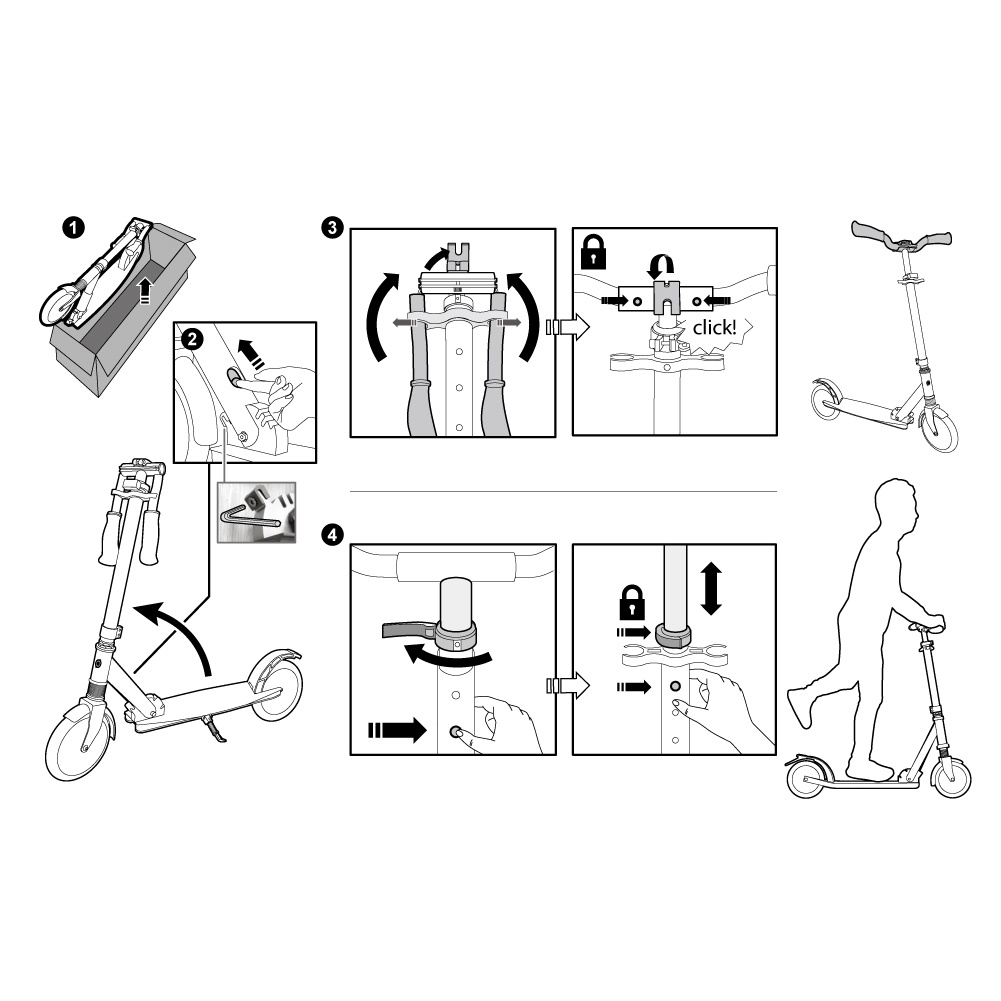 1

2

3

click!

4