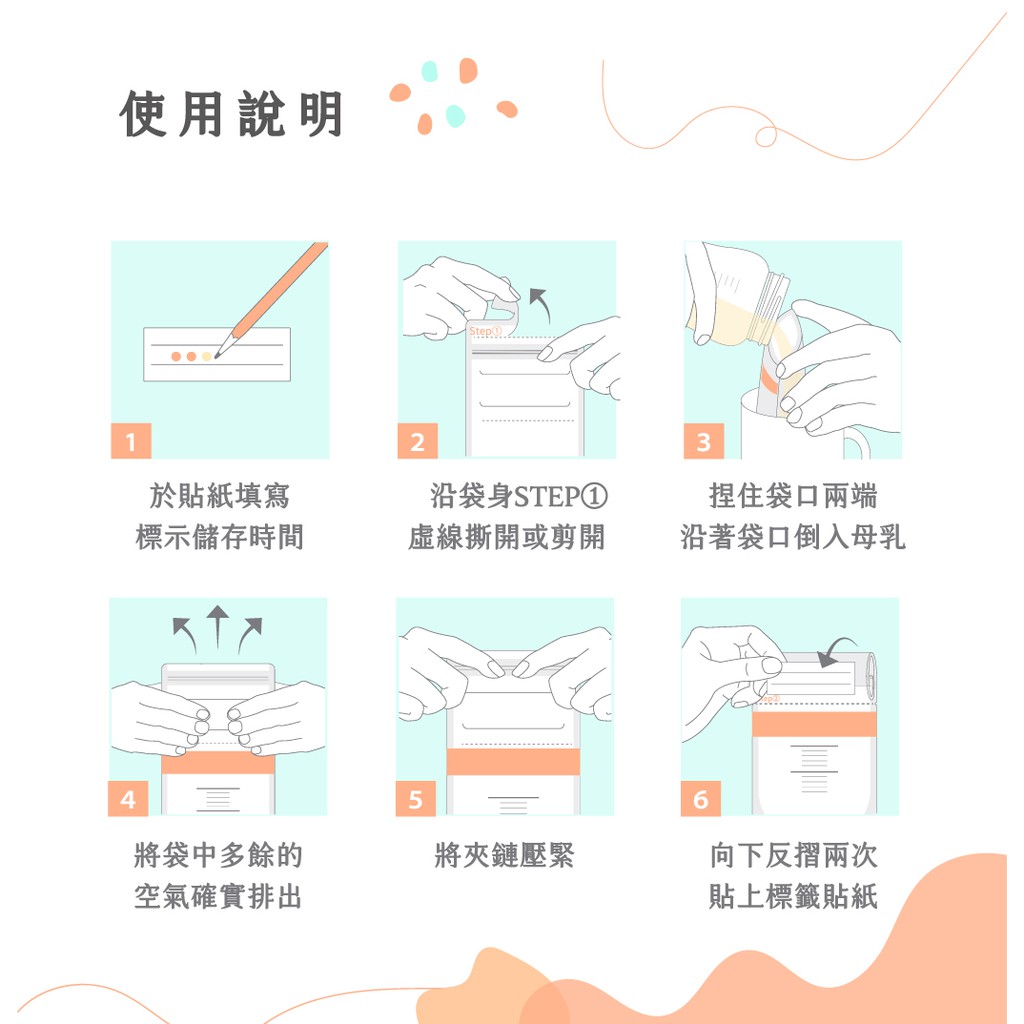 使用說明

Step①

1

於貼紙填寫
標示儲存時間

2

沿袋身STEP①
虛線撕開或剪開

3

捏住袋口兩端
沿著袋口倒入母乳

4

將袋中多餘的
空氣確實排出

5

將夾鏈壓緊

6

向下反摺兩次
貼上標籤貼紙