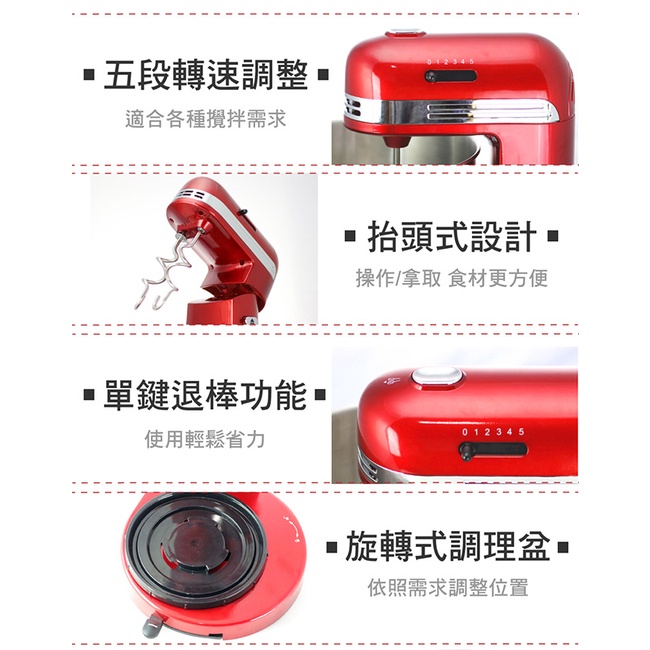 ▪ 五段轉速調整 ▪

適合各種攪拌需求

0 1 2 3 4 5

▪ 抬頭式設計 ▪

操作/拿取 食材更方便

▪ 單鍵退棒功能 ▪

使用輕鬆省力

0 1 2 3 4 5

▪ 旋轉式調理盆 ▪

依照需求調整位置