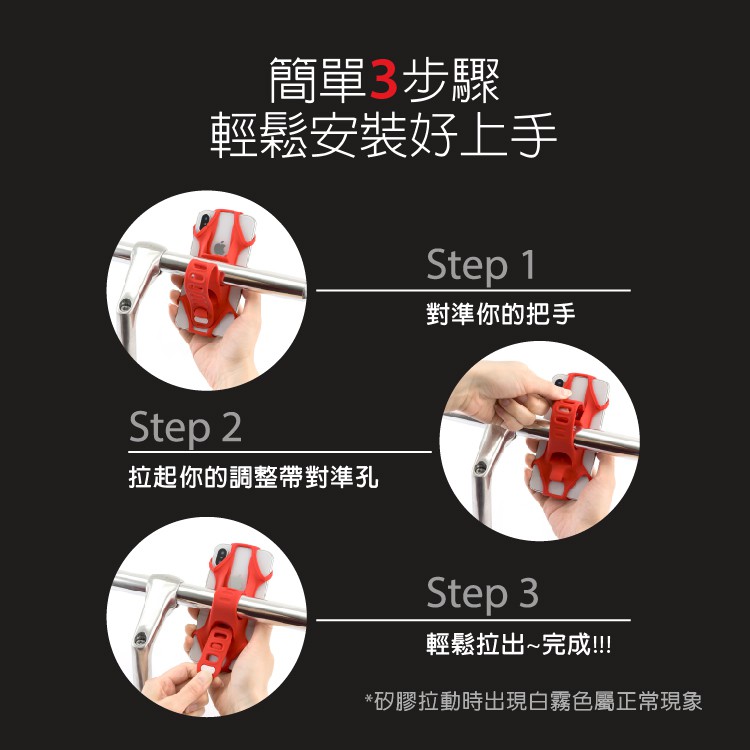 簡單3步驟
輕鬆安裝好上手

Step 1
對準你的把手

Step 2
拉起你的調整帶對準孔

Step 3
輕鬆拉出~完成!!!

*矽膠拉動時出現白霧色屬正常現象