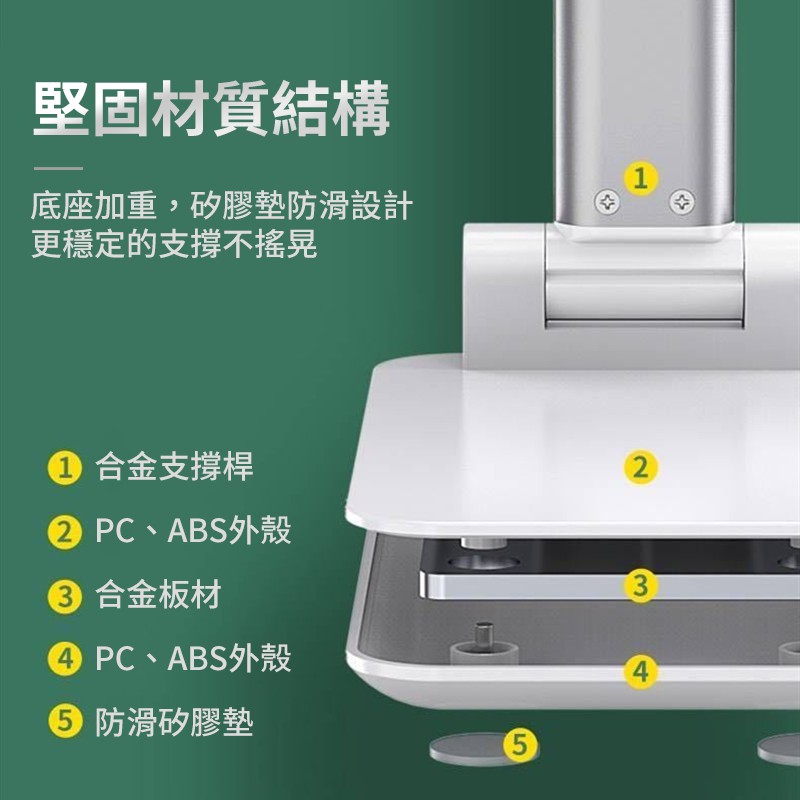 堅固材質結構

底座加重，矽膠墊防滑設計
更穩定的支撐不搖晃

1 合金支撐桿
2 PC、ABS外殼
3 合金板材
4 PC、ABS外殼
5 防滑矽膠墊

1
2
3
4
5