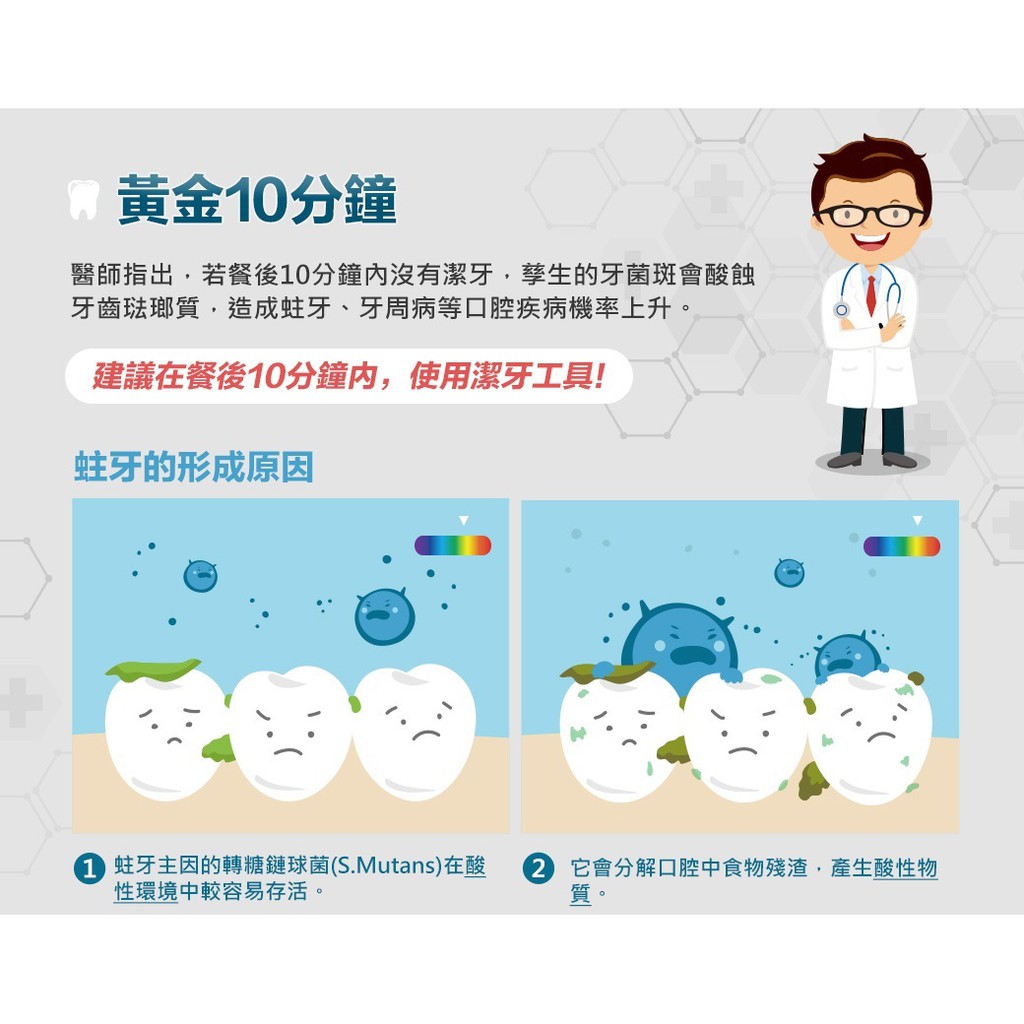 黃金10分鐘

醫師指出，若餐後10分鐘內沒有潔牙，孳生的牙菌斑會酸蝕牙齒琺瑯質，造成蛀牙、牙周病等口腔疾病機率上升。

建議在餐後10分鐘內，使用潔牙工具!

蛀牙的形成原因

1 蛀牙主因的轉糖鏈球菌(S.Mutans)在酸性環境中較容易存活。

2 它會分解口腔中食物殘渣，產生酸性物質。