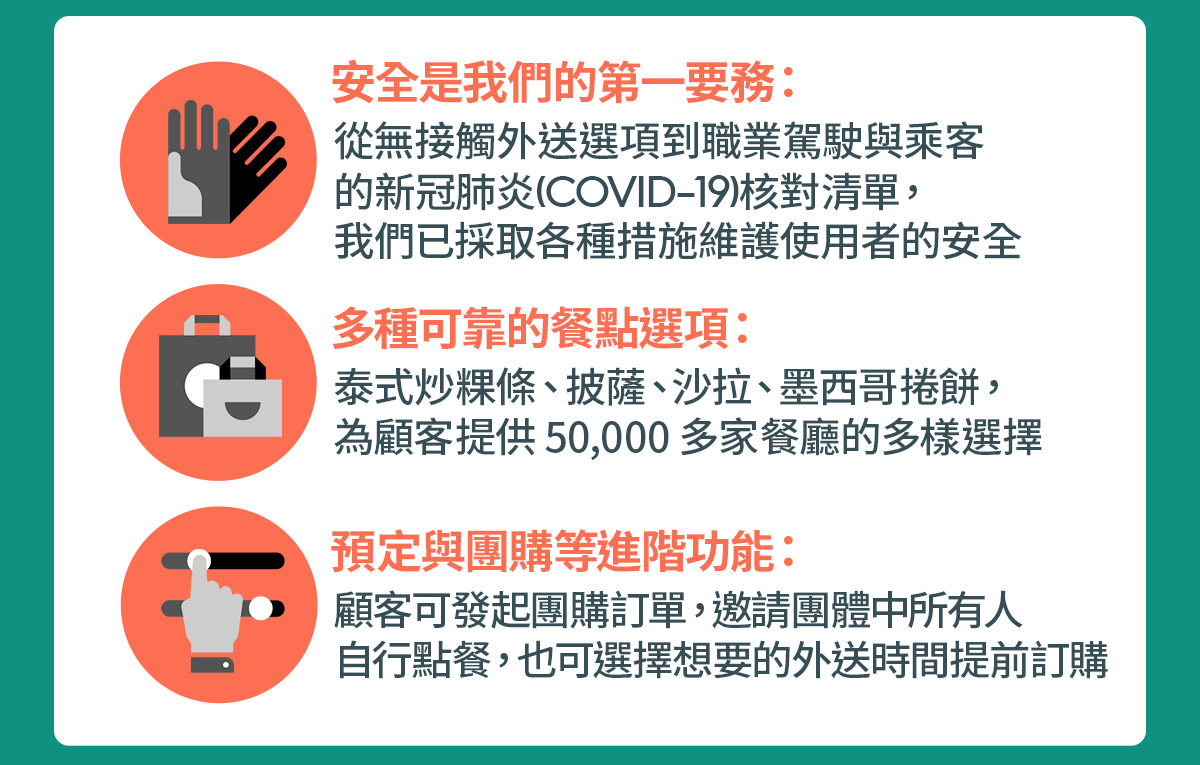 安全是我們的第一要務：
從無接觸外送選項到職業駕駛與乘客的新冠肺炎(COVID-19)核對清單，我們已採取各種措施維護使用者的安全

多種可靠的餐點選項：
泰式炒粿條、披薩、沙拉、墨西哥捲餅，為顧客提供 50,000 多家餐廳的多樣選擇

預定與團購等進階功能：
顧客可發起團購訂單，邀請團體中所有人自行點餐，也可選擇想要的外送時間提前訂購