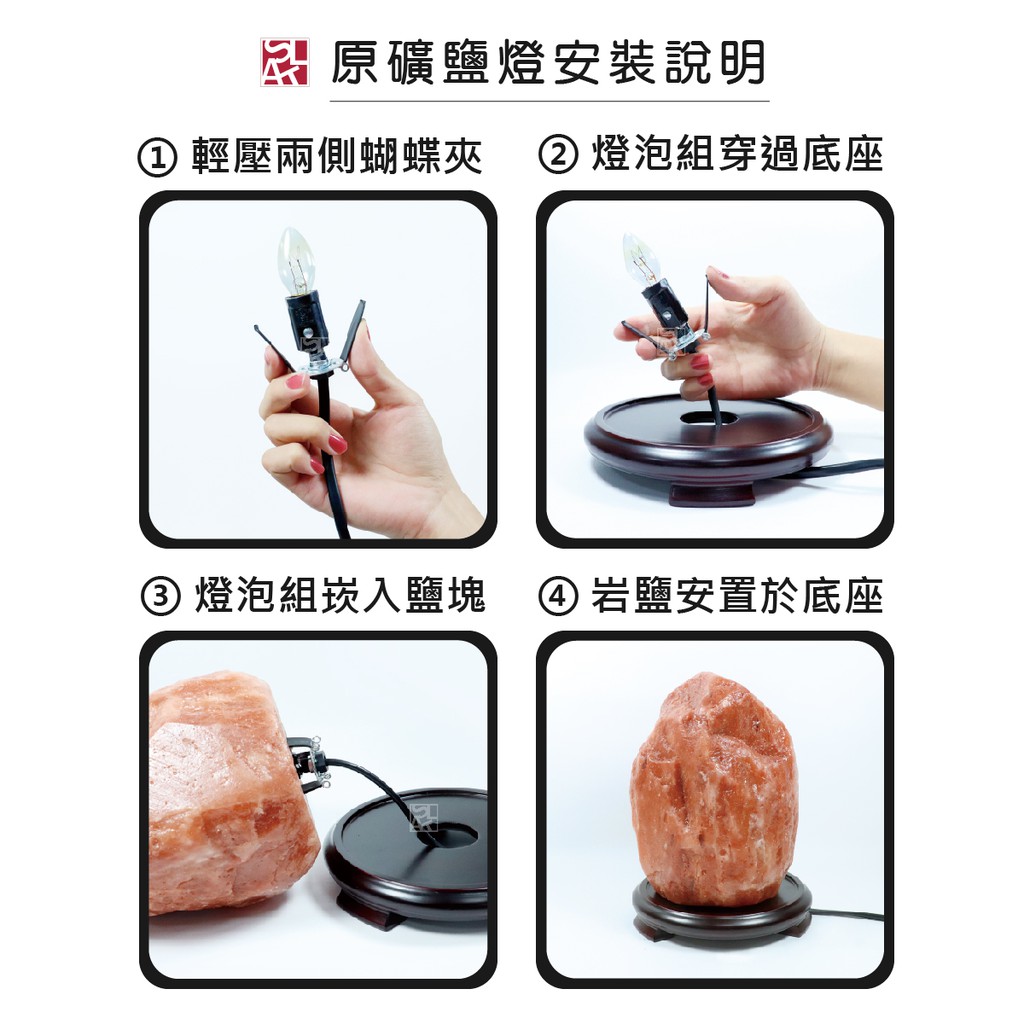 原礦鹽燈安裝說明

① 輕壓兩側蝴蝶夾

② 燈泡組穿過底座

③ 燈泡組崁入鹽塊

④ 岩鹽安置於底座