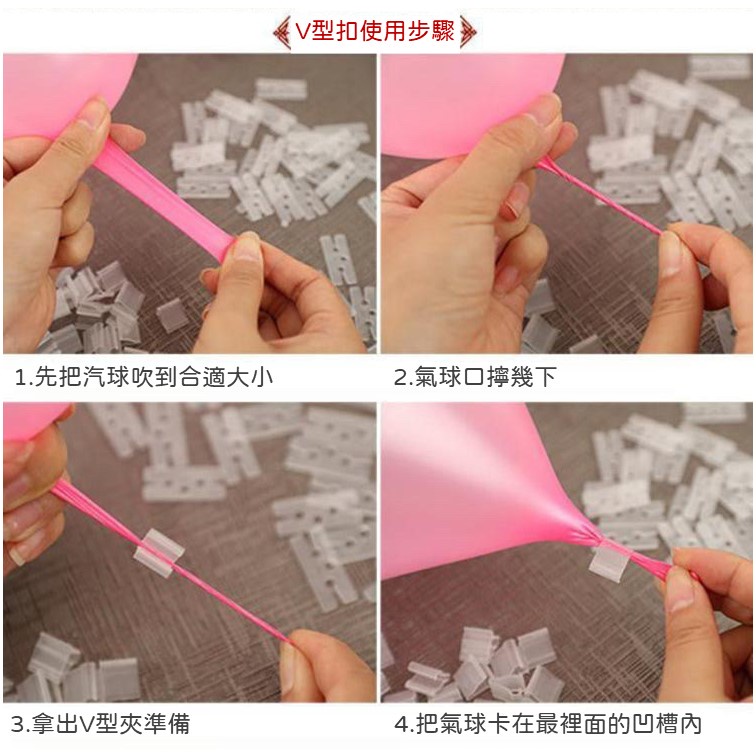 V型扣使用步驟

1.先把汽球吹到合適大小

2.氣球口擰幾下

3.拿出V型夾準備

4.把氣球卡在最裡面的凹槽內