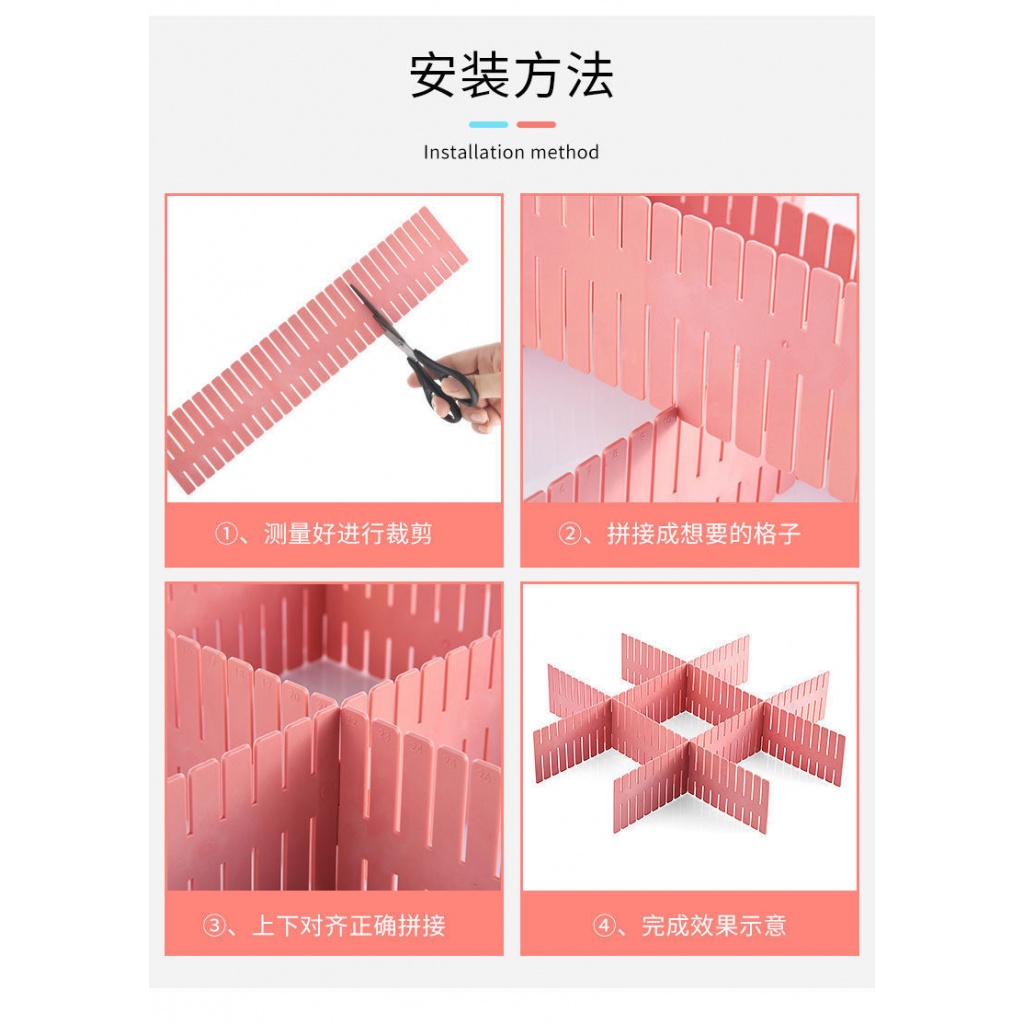 安装方法

Installation method

①、测量好进行裁剪

②、拼接成想要的格子

③、上下对齐正确拼接

④、完成效果示意