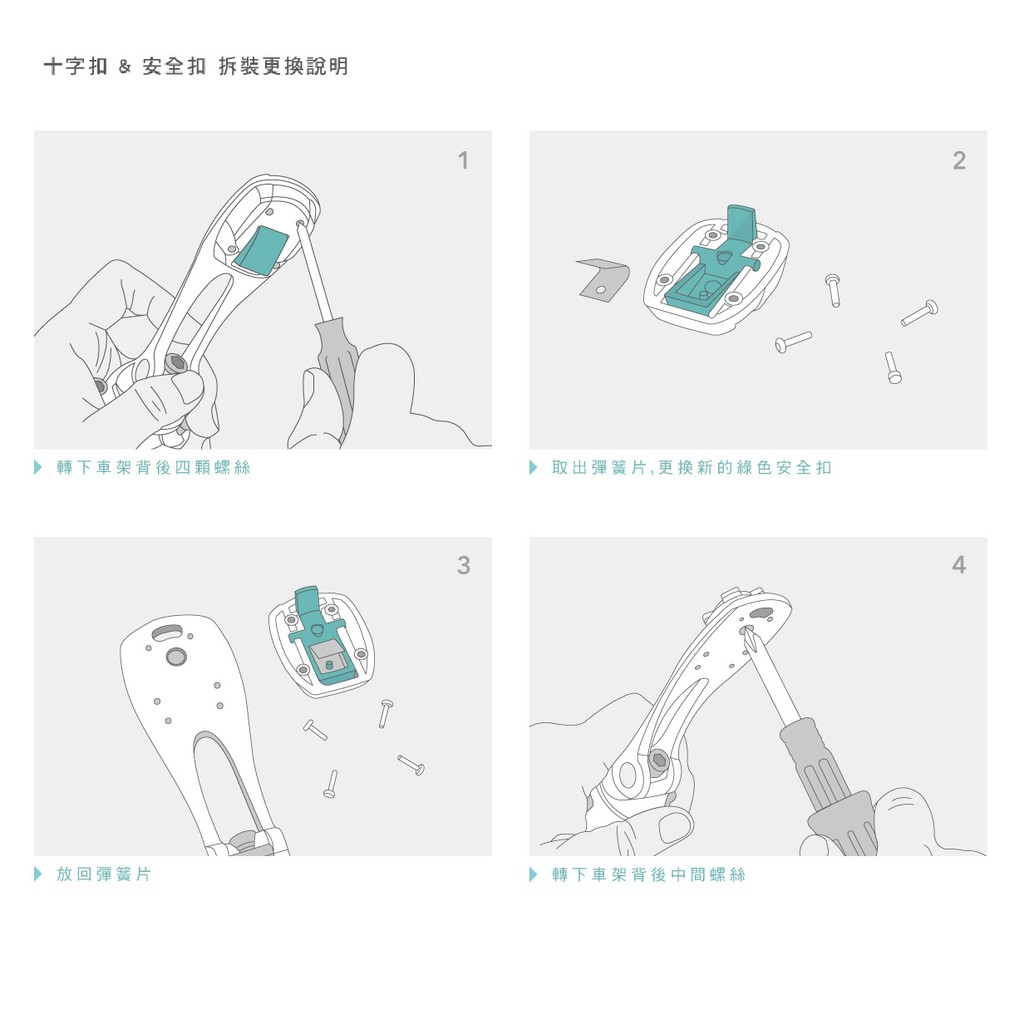 十字扣 & 安全扣 拆裝更換說明

1

轉下車架背後四顆螺絲

2

取出彈簧片,更換新的綠色安全扣

3

放回彈簧片

4

轉下車架背後中間螺絲