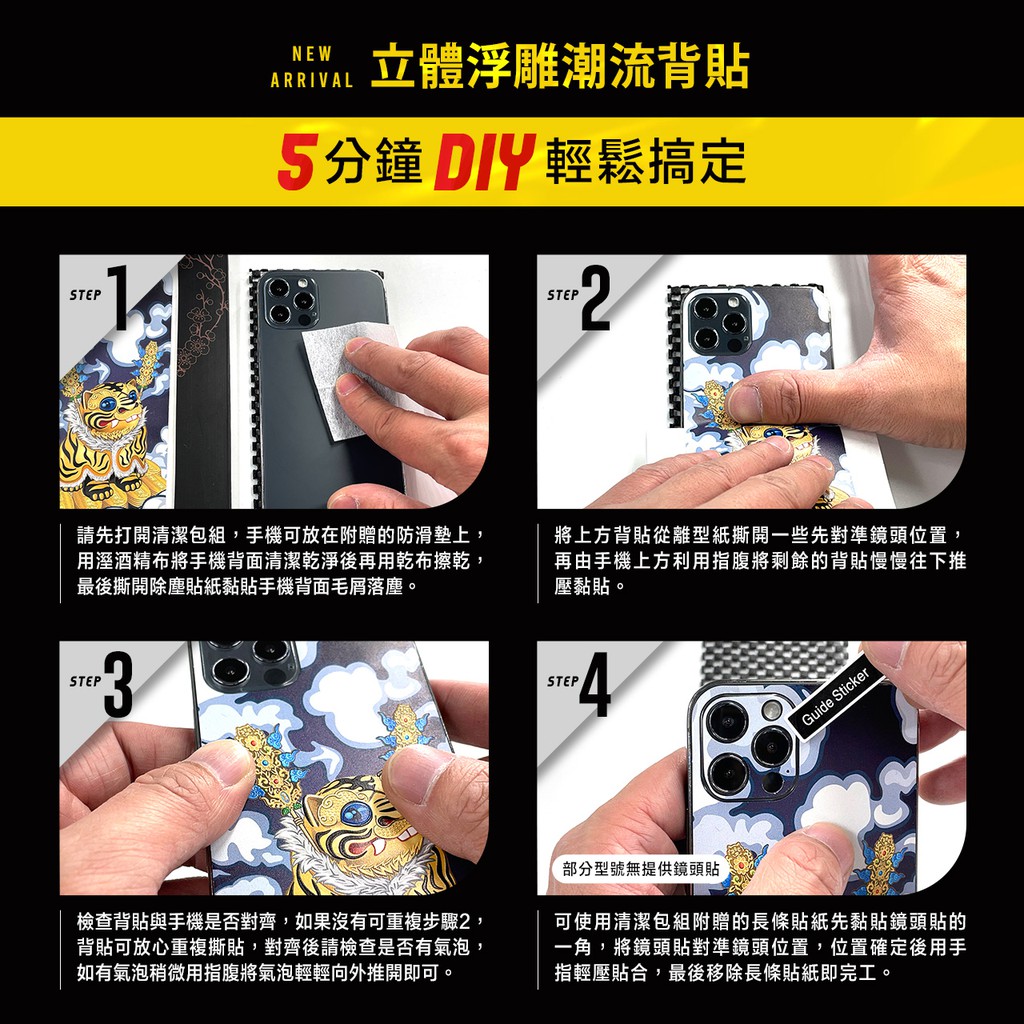 NEW ARRIVAL 立體浮雕潮流背貼

5分鐘 DIY 輕鬆搞定

STEP 1

請先打開清潔包組，手機可放在附贈的防滑墊上，用溼酒精布將手機背面清潔乾淨後再用乾布擦乾，最後撕開除塵貼紙黏貼手機背面毛屑落塵。

STEP 2

將上方背貼從離型紙撕開一些先對準鏡頭位置，再由手機上方利用指腹將剩餘的背貼慢慢往下推壓黏貼。

STEP 3

檢查背貼與手機是否對齊，如果沒有可重複步驟2，背貼可放心重複撕貼，對齊後請檢查是否有氣泡，如有氣泡稍微用指腹將氣泡輕輕向外推開即可。

STEP 4

Guide Sticker

部分型號無提供鏡頭貼

可使用清潔包組附贈的長條貼紙先黏貼鏡頭貼的一角，將鏡頭貼對準鏡頭位置，位置確定後用手指輕壓貼合，最後移除長條貼紙即完工。