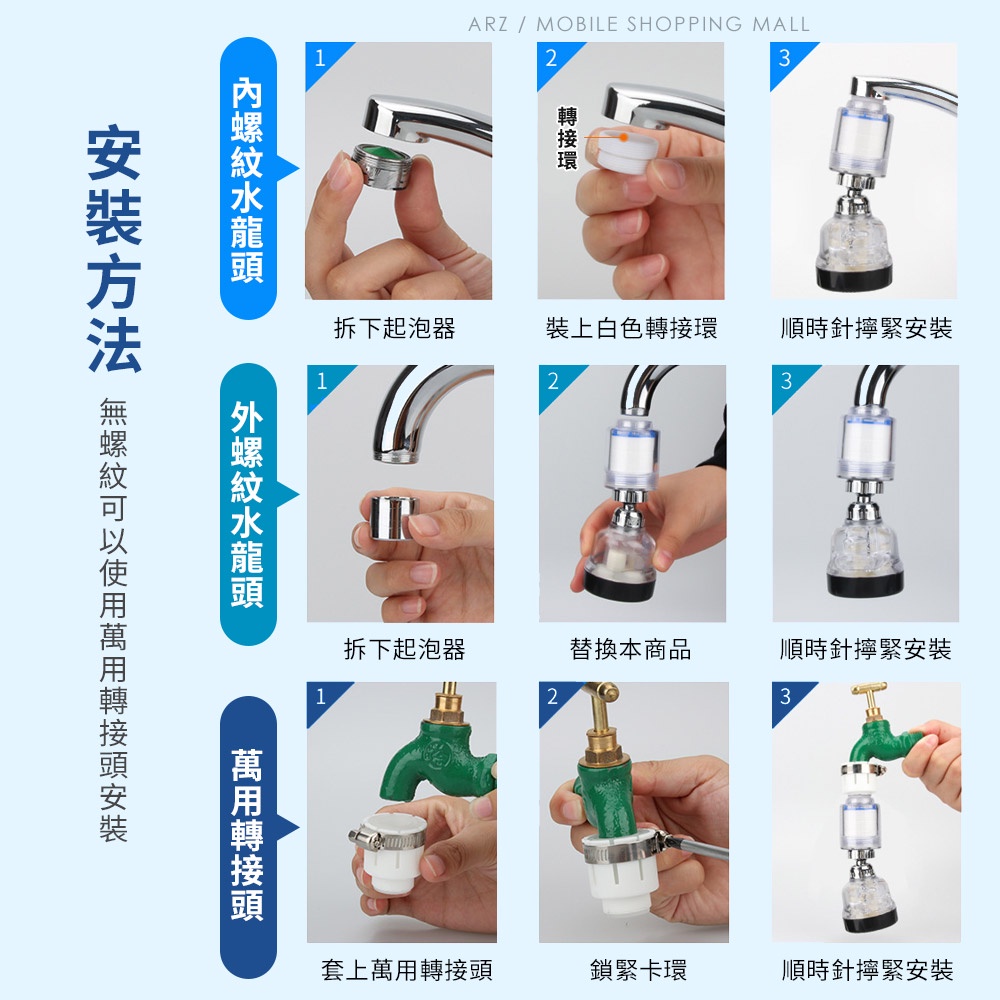 ARZ / MOBILE SHOPPING MALL

安裝方法

無螺紋可以使用萬用轉接頭安裝

內螺紋水龍頭

1
拆下起泡器

2
轉接環
裝上白色轉接環

3
順時針擰緊安裝

外螺紋水龍頭

1
拆下起泡器

2
替換本商品

3
順時針擰緊安裝

萬用轉接頭

1
套上萬用轉接頭

2
鎖緊卡環

3
順時針擰緊安裝