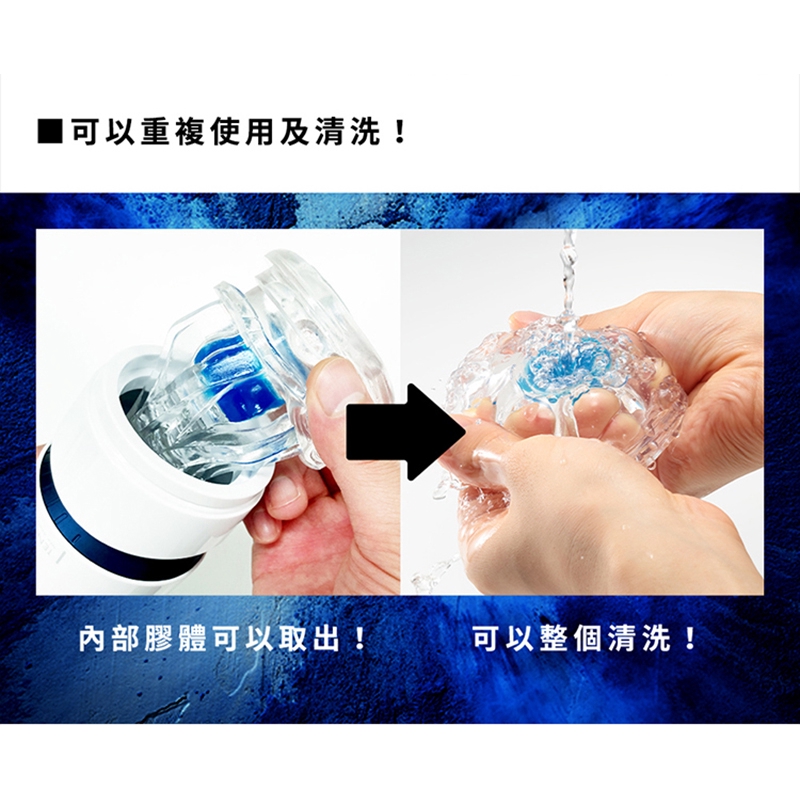 ■可以重複使用及清洗！

內部膠體可以取出！

可以整個清洗！