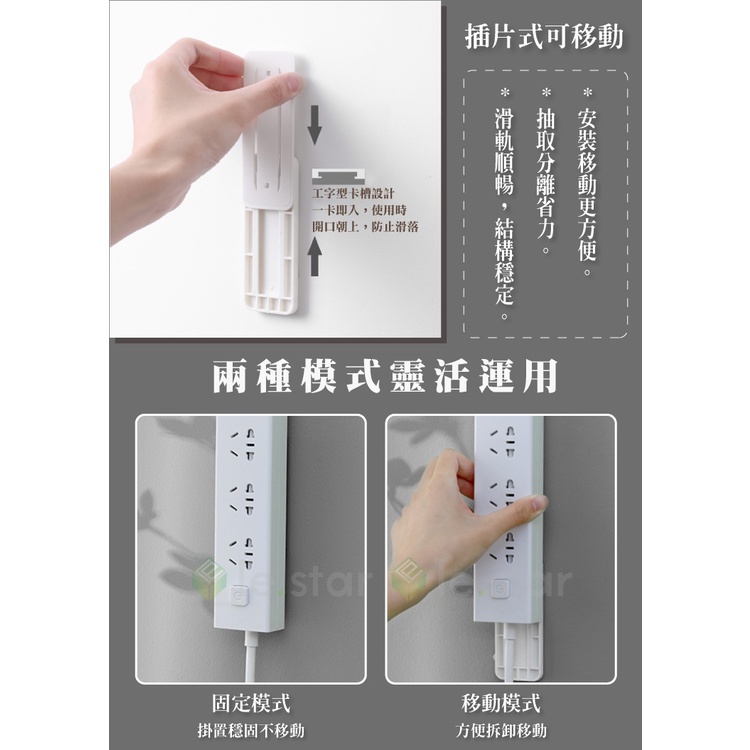 插片式可移動

＊安裝移動更方便。
＊抽取分離省力。
＊滑軌順暢，結構穩定。

工字型卡槽設計
一卡即入，使用時
開口朝上，防止滑落

兩種模式靈活運用

e.star

e.star

固定模式
掛置穩固不移動

移動模式
方便拆卸移動