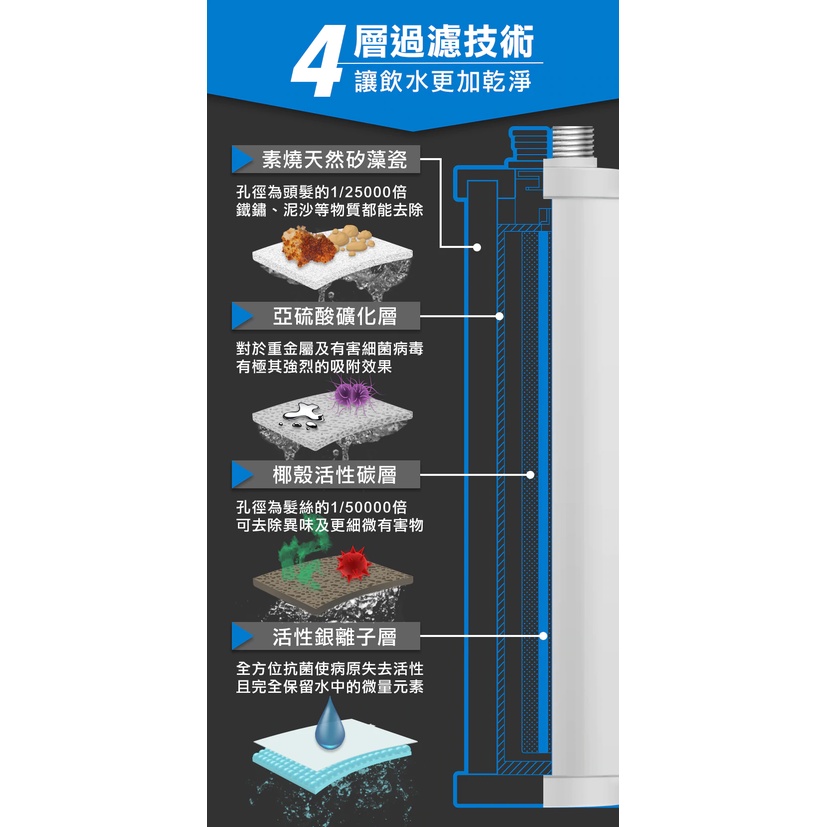 4 層過濾技術
讓飲水更加乾淨

素燒天然矽藻瓷

孔徑為頭髮的1/25000倍
鐵鏽、泥沙等物質都能去除

亞硫酸礦化層

對於重金屬及有害細菌病毒
有極其強烈的吸附效果

椰殼活性碳層

孔徑為髮絲的1/50000倍
可去除異味及更細微有害物

活性銀離子層

全方位抗菌使病原失去活性
且完全保留水中的微量元素