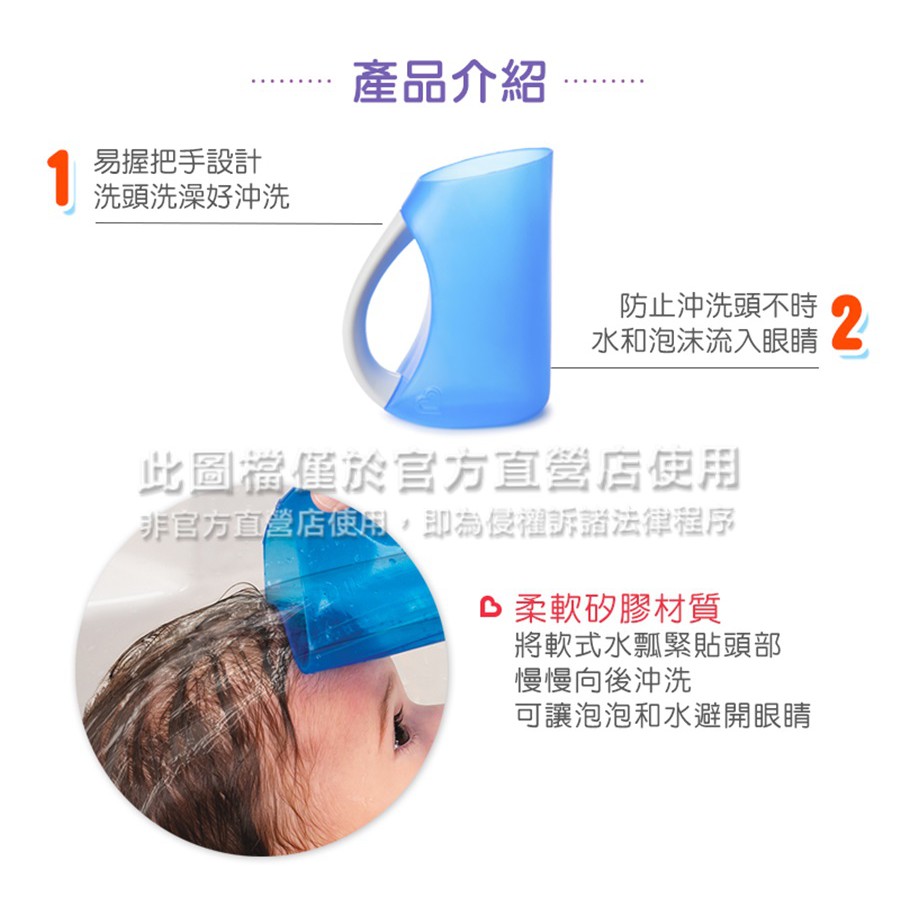 產品介紹

1 易握把手設計
洗頭洗澡好沖洗

防止沖洗頭不時
水和泡沫流入眼睛 2

此圖檔僅於官方直營店使用
非官方直營店使用，即為侵權訴諸法律程序

柔軟矽膠材質
將軟式水瓢緊貼頭部
慢慢向後沖洗
可讓泡泡和水避開眼睛