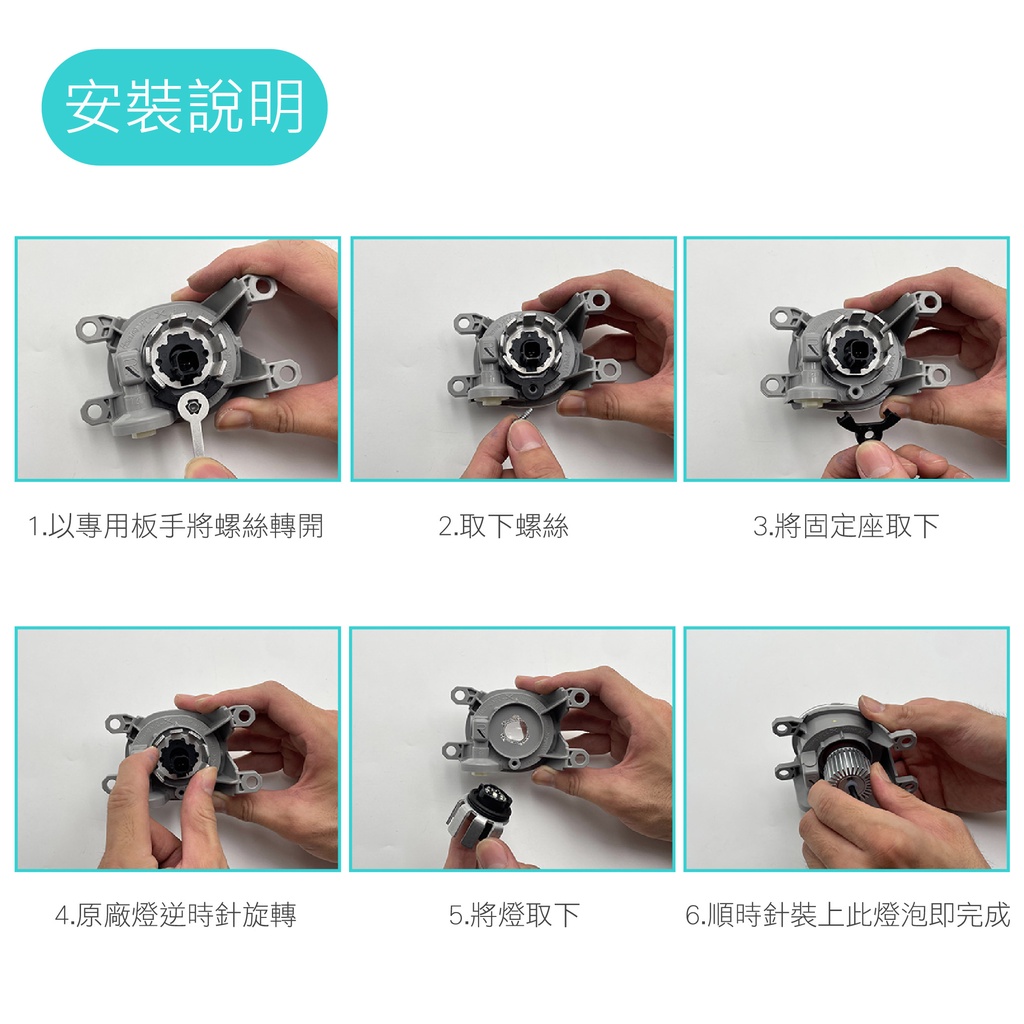 安裝說明

1.以專用板手將螺絲轉開

2.取下螺絲

3.將固定座取下

4.原廠燈逆時針旋轉

5.將燈取下

6.順時針裝上此燈泡即完成