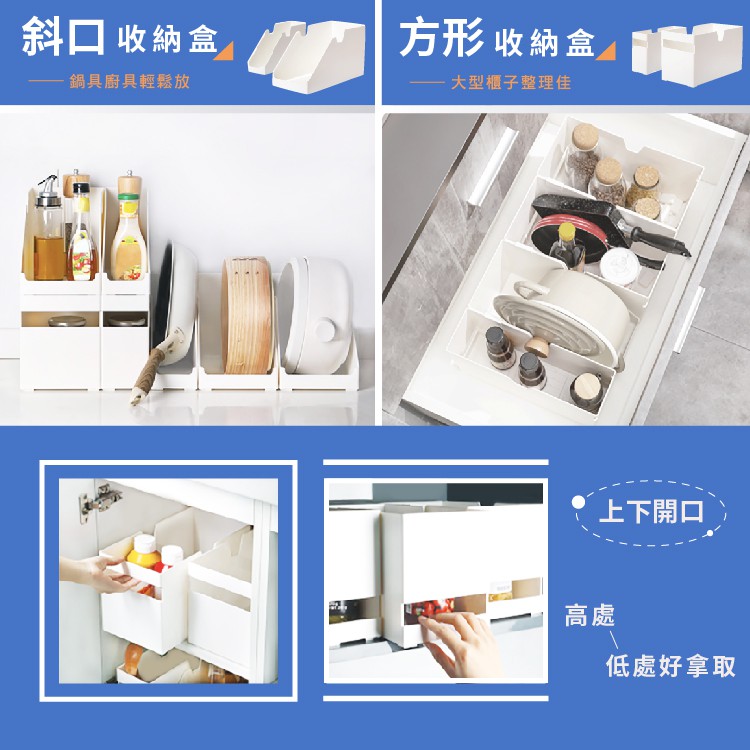 斜口 收納盒

—— 鍋具廚具輕鬆放

方形 收納盒

—— 大型櫃子整理佳

上下開口

高處

低處好拿取