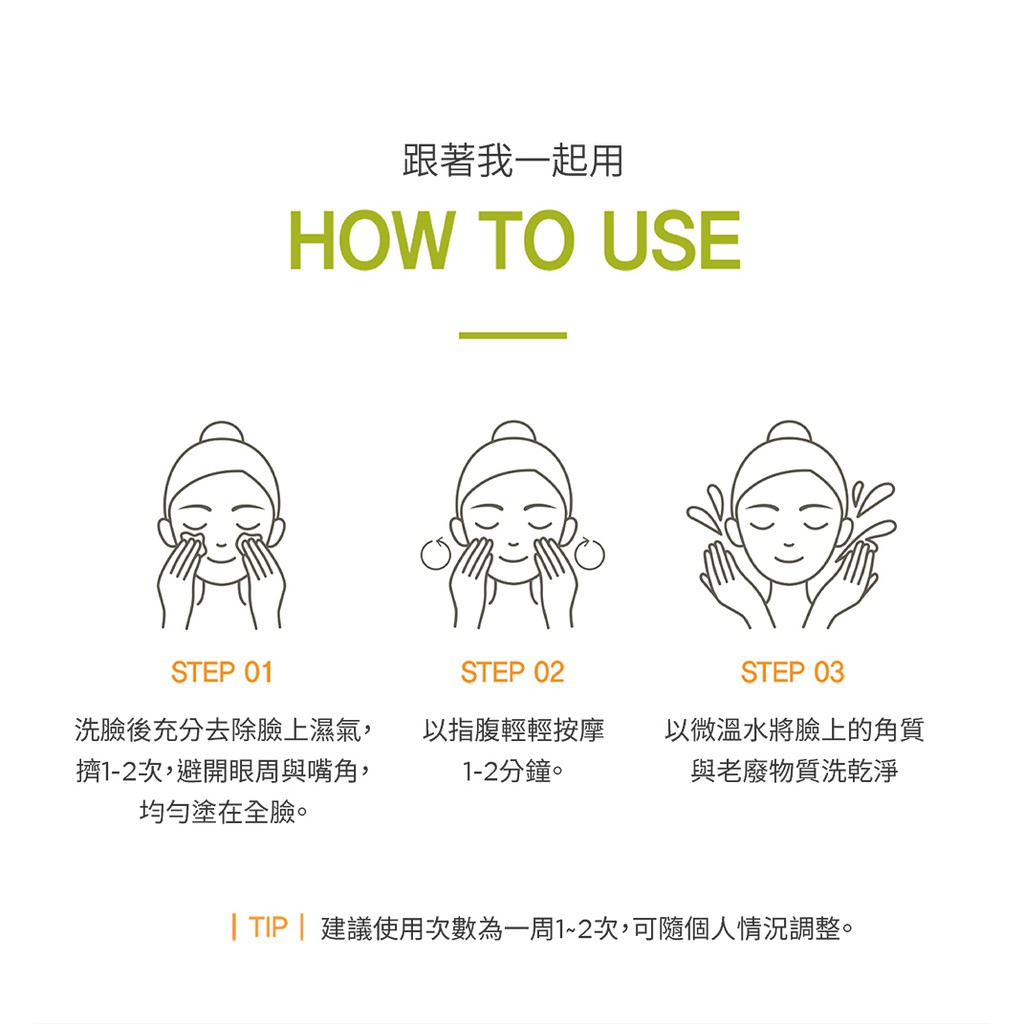 跟著我一起用

HOW TO USE

STEP 01

洗臉後充分去除臉上濕氣，擠1-2次，避開眼周與嘴角，均勻塗在全臉。

STEP 02

以指腹輕輕按摩1-2分鐘。

STEP 03

以微溫水將臉上的角質與老廢物質洗乾淨

| TIP | 建議使用次數為一周1~2次，可隨個人情況調整。