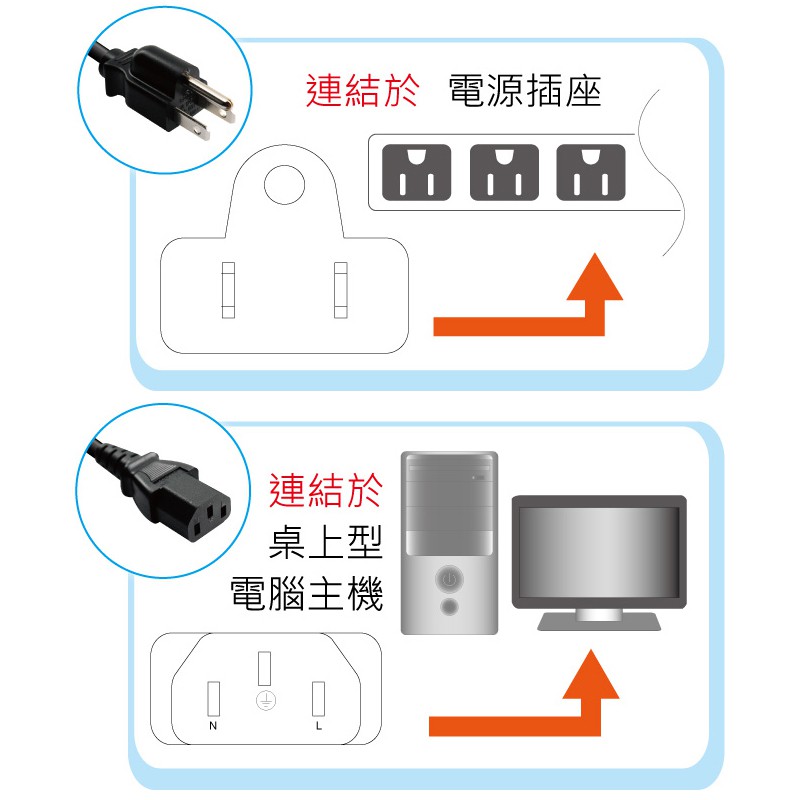 連結於 電源插座

連結於
桌上型
電腦主機

N L