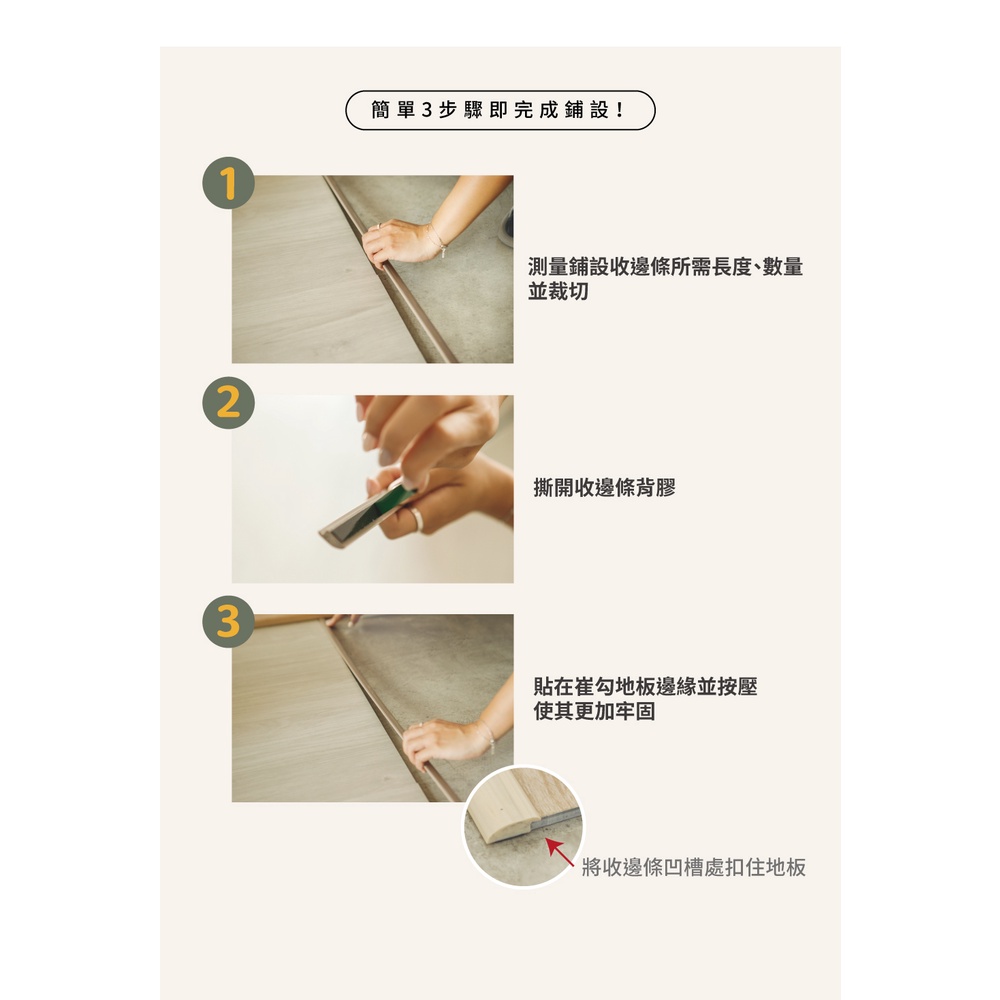 簡單3步驟即完成鋪設！

1

測量鋪設收邊條所需長度、數量並裁切

2

撕開收邊條背膠

3

貼在崔勾地板邊緣並按壓使其更加牢固

將收邊條凹槽處扣住地板